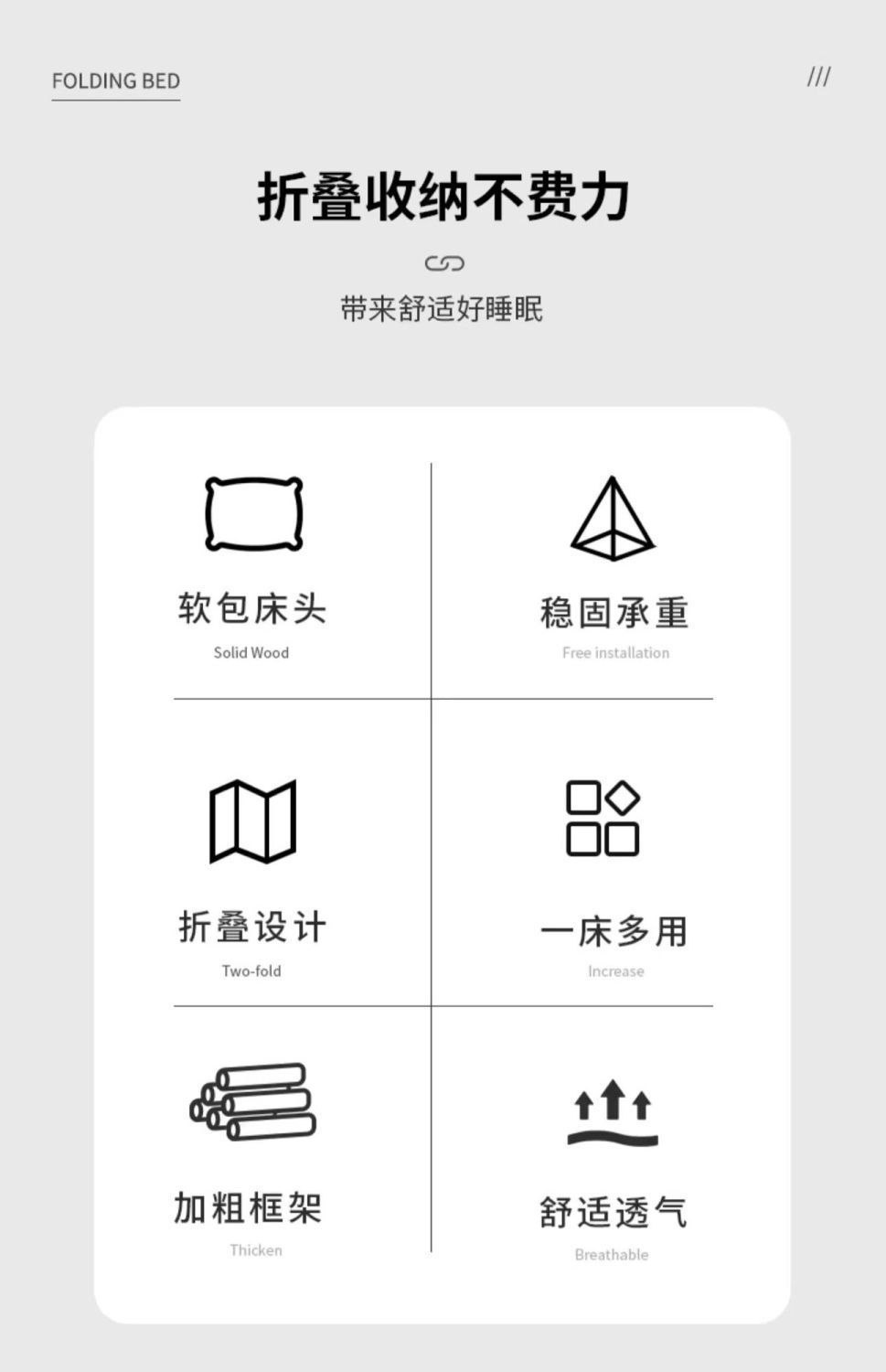 FOLDING BED

///

折叠收纳不费力

带来舒适好睡眠

软包床头
Solid Wood

稳固承重
Free installation

折叠设计
Two-fold

一床多用
Increase

加粗框架
Thicken

舒适透气
Breathable