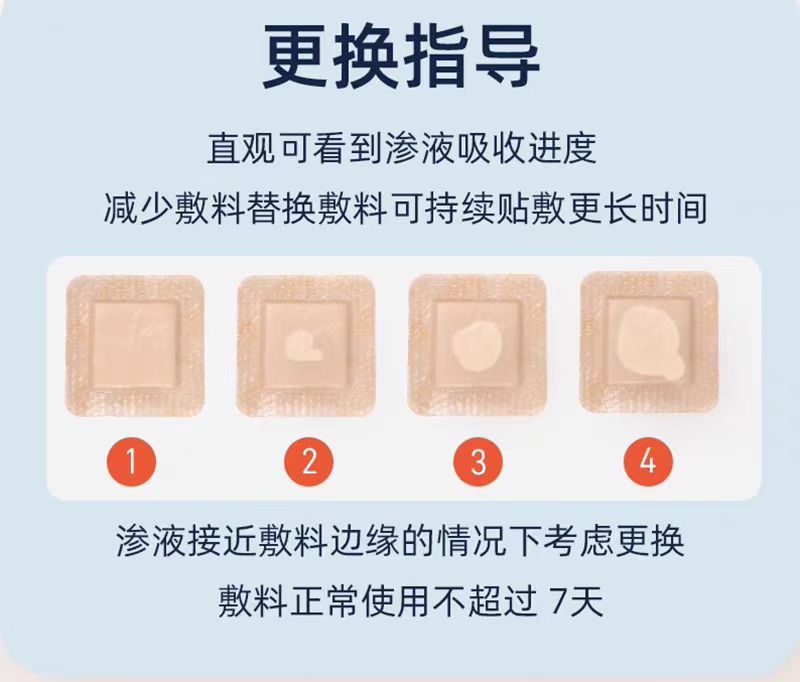 更换指导

直观可看到渗液吸收进度
减少敷料替换敷料可持续贴敷更长时间

1

2

3

4

渗液接近敷料边缘的情况下考虑更换
敷料正常使用不超过 7天