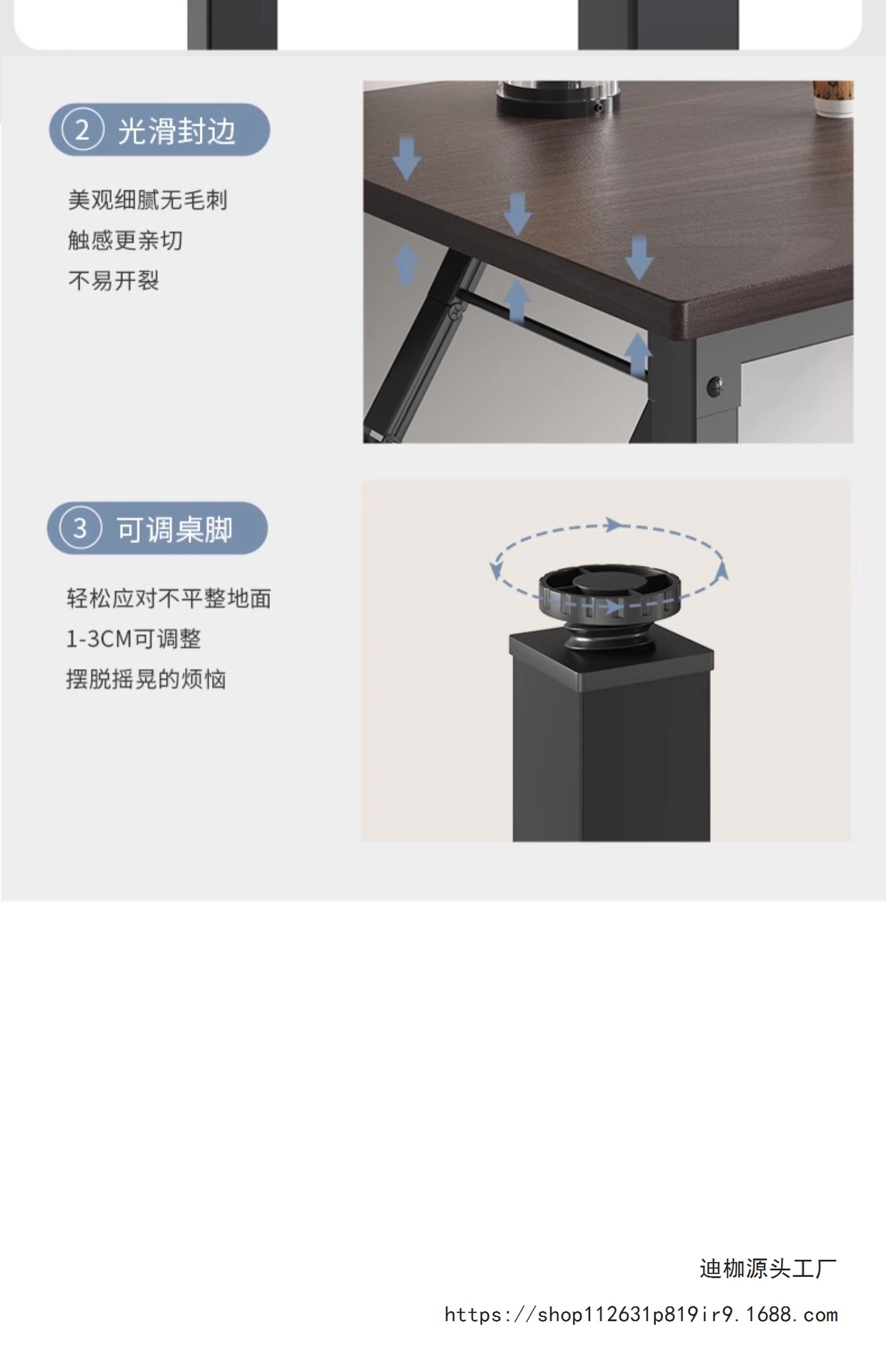 2 光滑封边

美观细腻无毛刺
触感更亲切
不易开裂

3 可调桌脚

轻松应对不平整地面
1-3CM可调整
摆脱摇晃的烦恼

迪枷源头工厂
https://shop112631p819ir9.1688.com