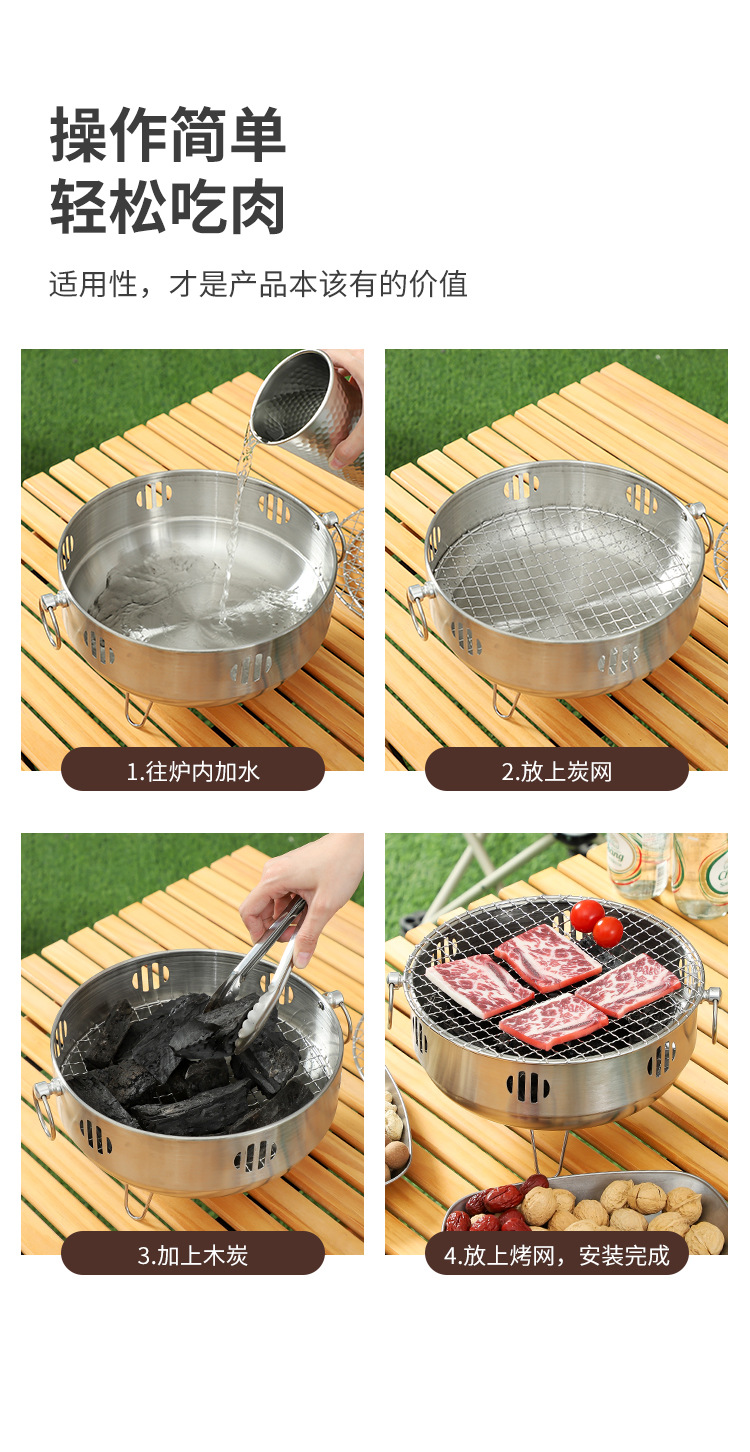 操作简单
轻松吃肉

适用性，才是产品本该有的价值

1.往炉内加水

2.放上炭网

3.加上木炭

4.放上烤网，安装完成