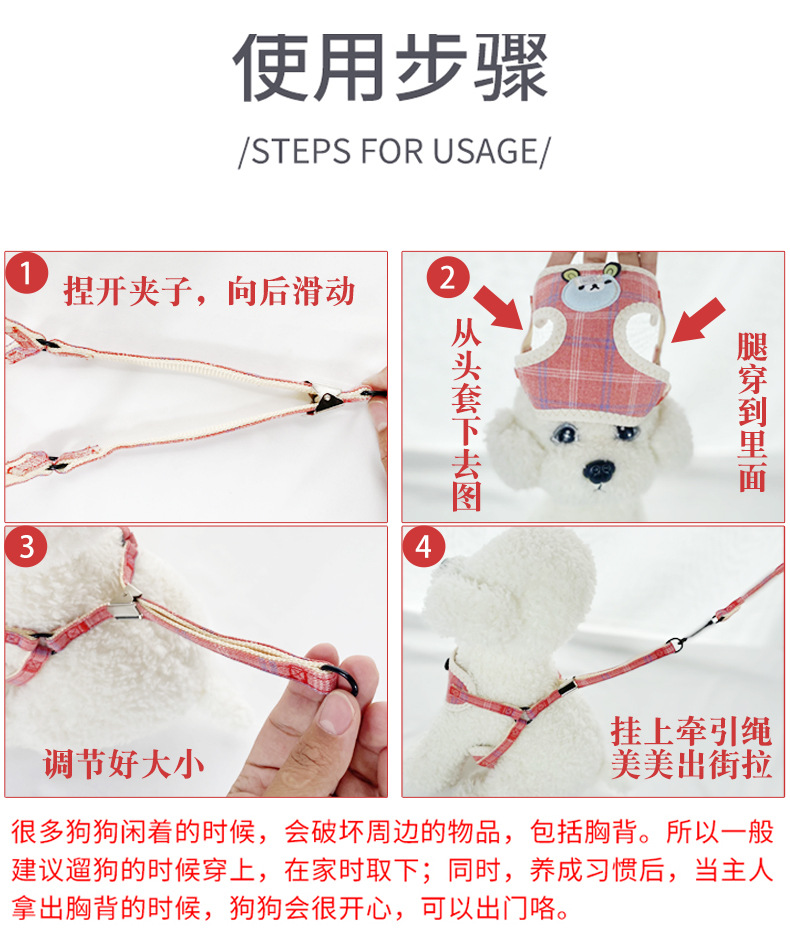 使用步骤

/STEPS FOR USAGE/

1 捏开夹子，向后滑动

2 从头套下去图

腿穿到里面

3 调节好大小

4 挂上牵引绳 美美出街拉

很多狗狗闲着的时候，会破坏周边的物品，包括胸背。所以一般建议遛狗的时候穿上，在家时取下；同时，养成习惯后，当主人拿出胸背的时候，狗狗会很开心，可以出门咯。