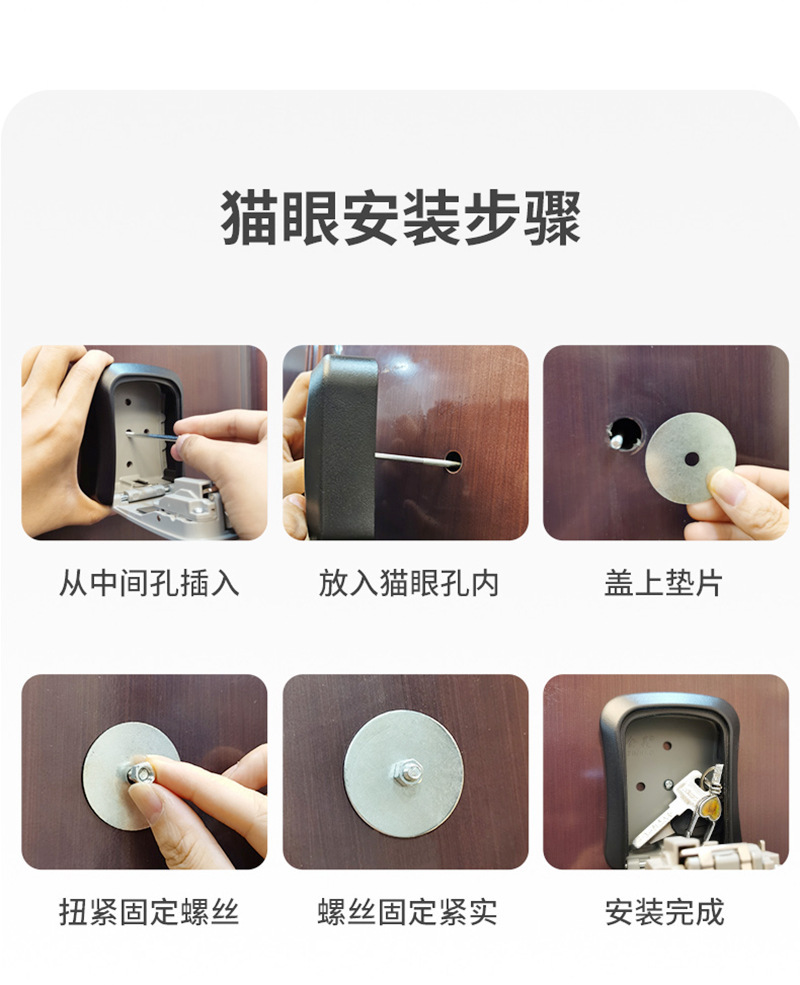 猫眼安装步骤

从中间孔插入

放入猫眼孔内

盖上垫片

扭紧固定螺丝

螺丝固定紧实

安装完成