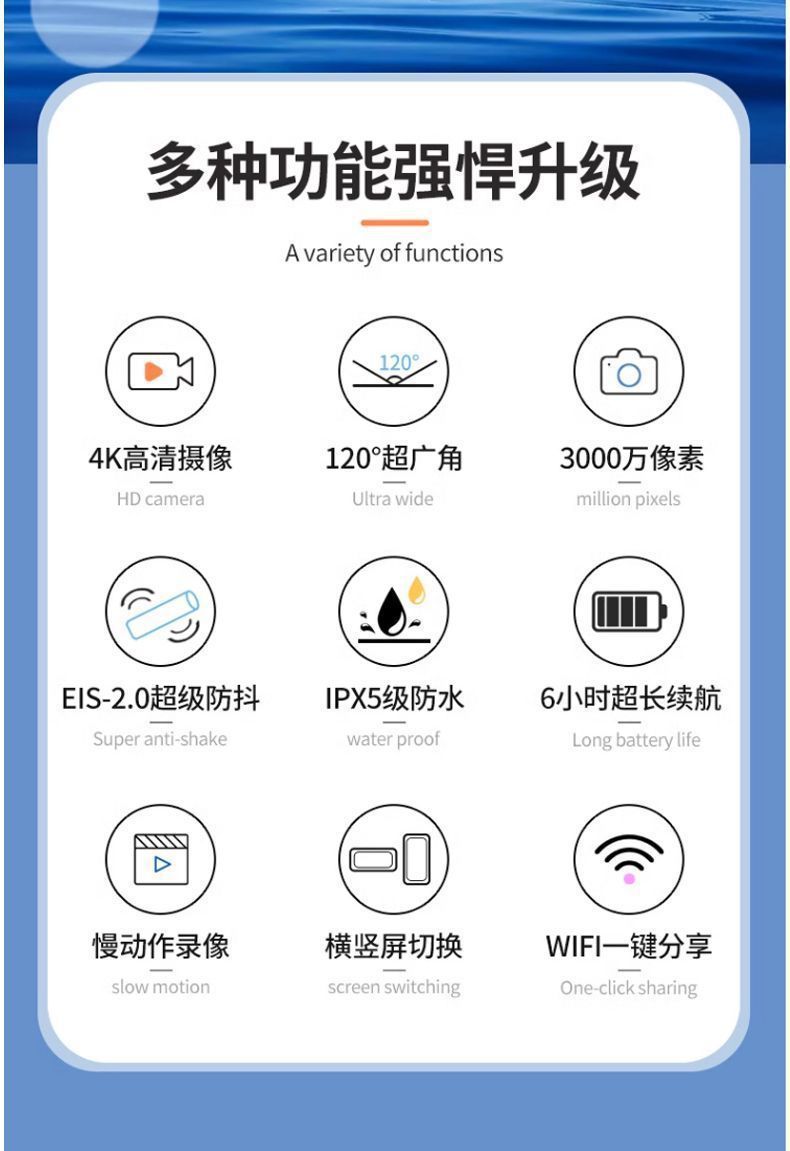 多种功能强悍升级

A variety of functions

120°

4K高清摄像

HD camera

120°超广角

Ultra wide

3000万像素

million pixels

EIS-2.0超级防抖

Super anti-shake

IPX5级防水

water proof

6小时超长续航

Long battery life

慢动作录像

slow motion

横竖屏切换

screen switching

WIFI一键分享

One-click sharing