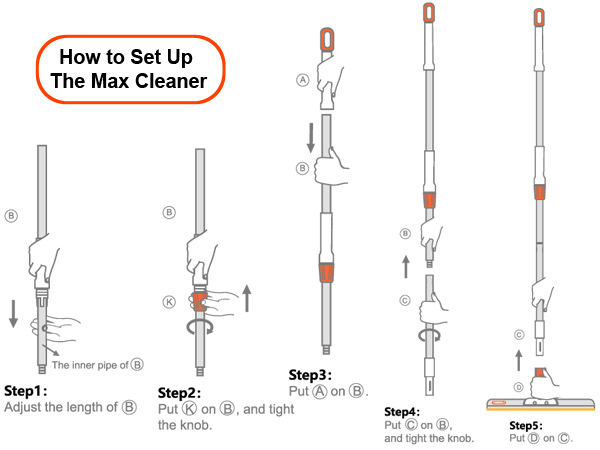 How to Set Up The Max Cleaner

Ⓑ

The inner pipe of Ⓑ

Step1:
Adjust the length of Ⓑ

Ⓑ

Ⓚ

Step2:
Put Ⓚ on Ⓑ, and tight the knob.

Ⓐ

Ⓑ

Step3:
Put Ⓐ on Ⓑ.

Ⓑ

Ⓒ

Step4:
Put Ⓒ on Ⓑ, and tight the knob.

Ⓒ

Ⓓ

Step5:
Put Ⓓ on Ⓒ.