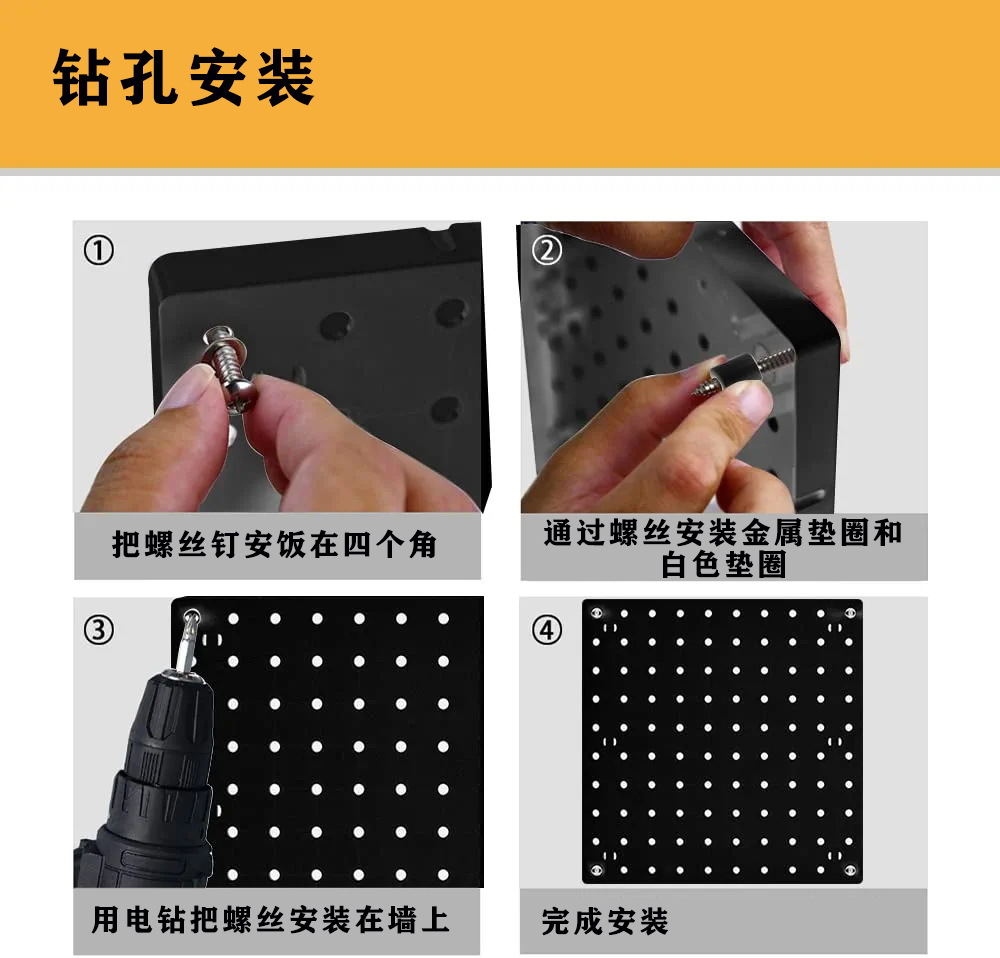 钻孔安装

①

把螺丝钉安饭在四个角

②

通过螺丝安装金属垫圈和白色垫圈

③

用电钻把螺丝安装在墙上

④

完成安装