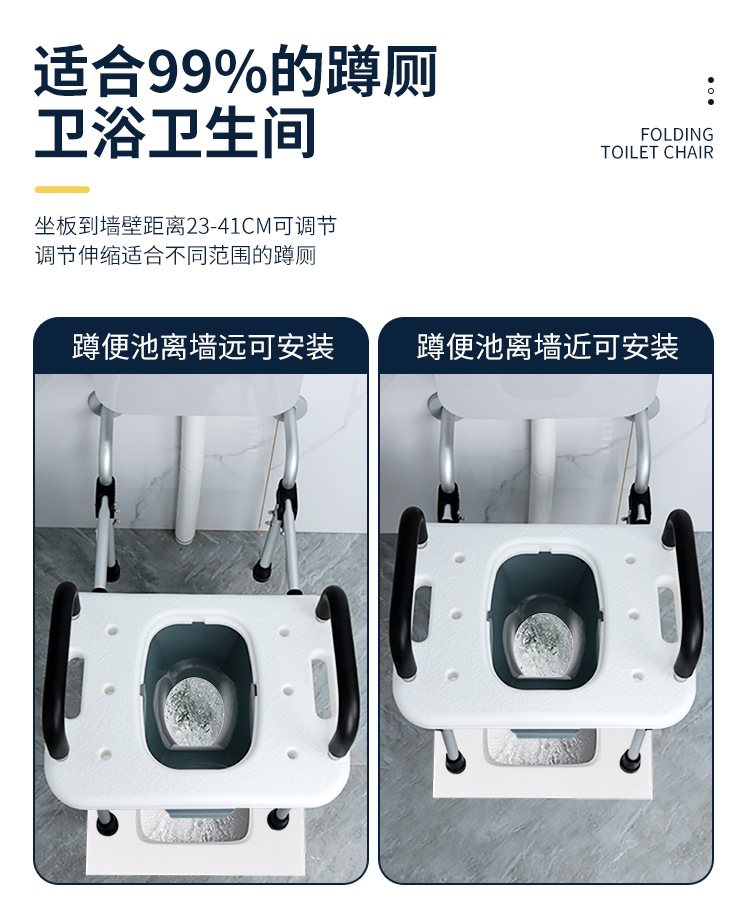 适合99%的蹲厕
卫浴卫生间

FOLDING
TOILET CHAIR

坐板到墙壁距离23-41CM可调节
调节伸缩适合不同范围的蹲厕

蹲便池离墙远可安装

蹲便池离墙近可安装