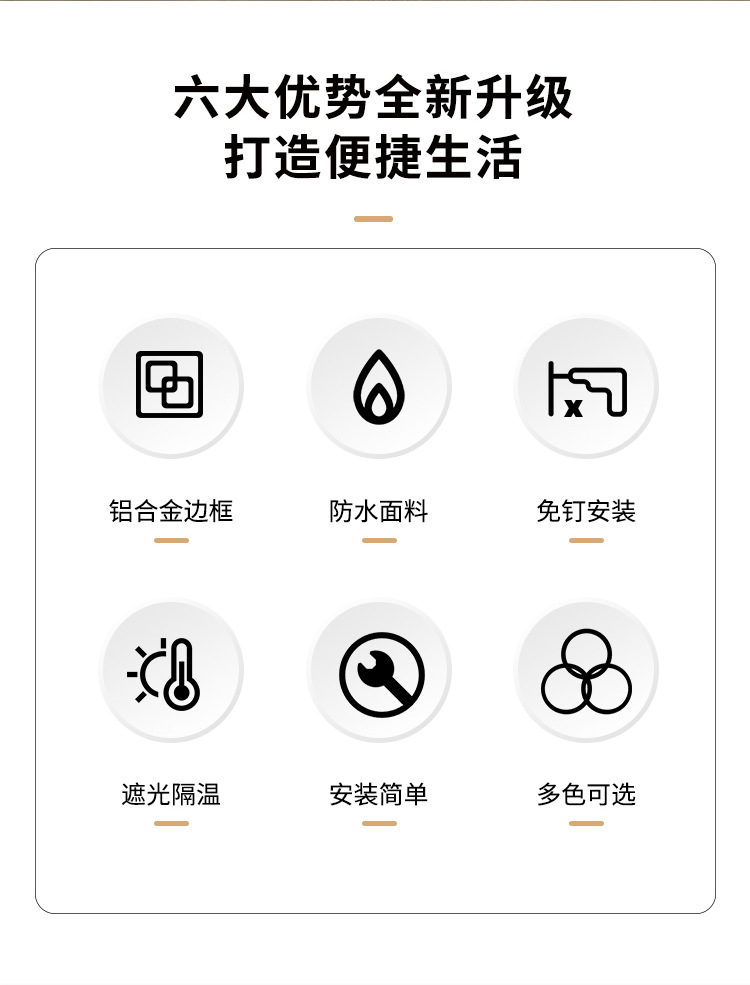 六大优势全新升级
打造便捷生活

铝合金边框

防水面料

免钉安装

遮光隔温

安装简单

多色可选