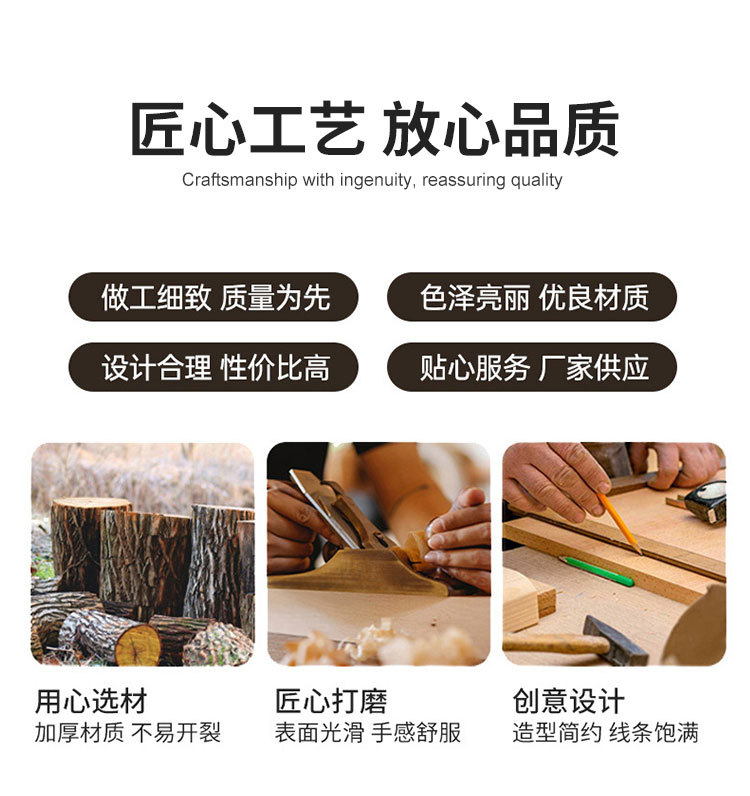 匠心工艺 放心品质

Craftsmanship with ingenuity, reassuring quality

做工细致 质量为先

色泽亮丽 优良材质

设计合理 性价比高

贴心服务 厂家供应

用心选材
加厚材质 不易开裂

匠心打磨
表面光滑 手感舒服

创意设计
造型简约 线条饱满