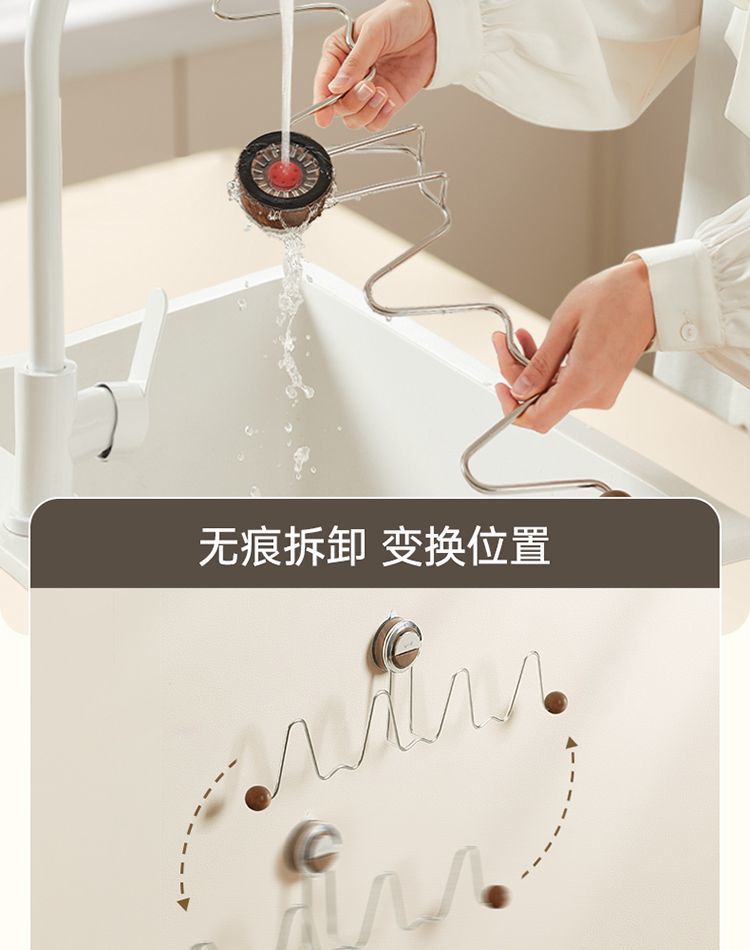 无痕拆卸 变换位置