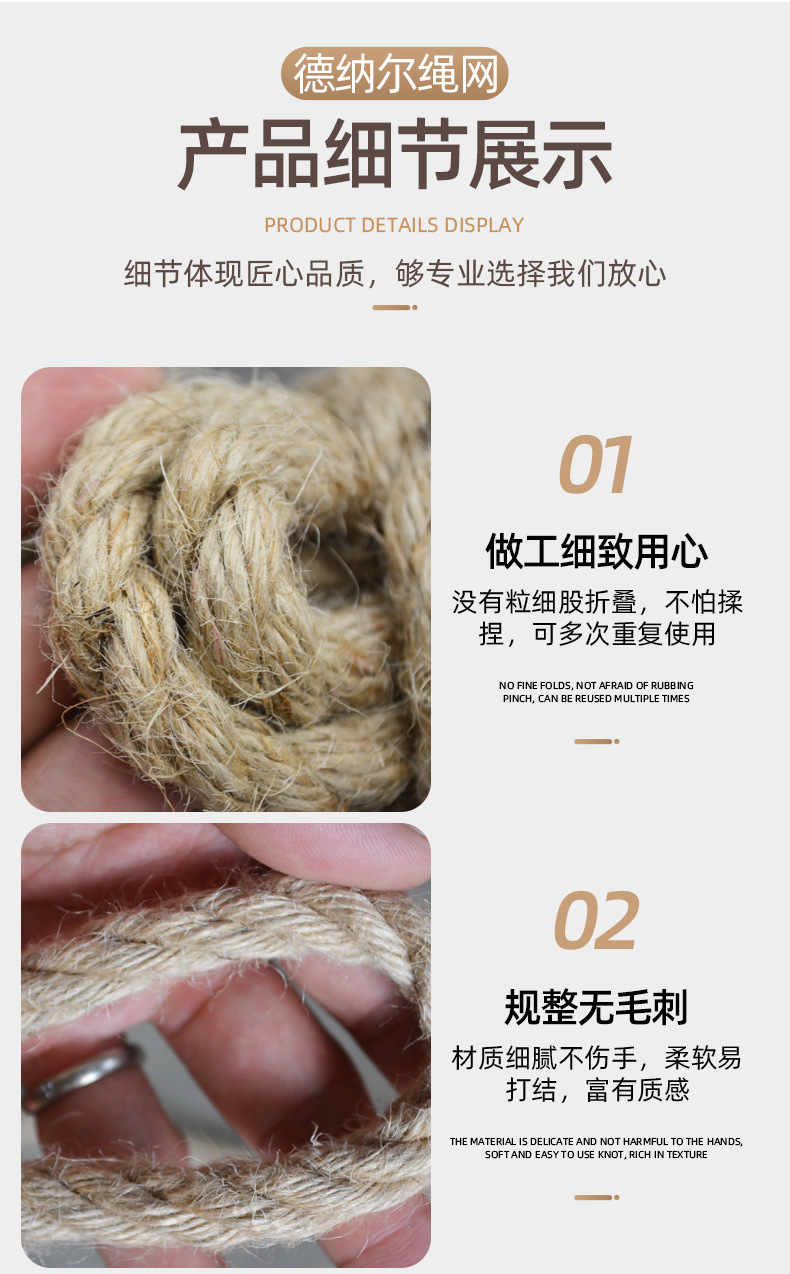 德纳尔绳网

产品细节展示

PRODUCT DETAILS DISPLAY

细节体现匠心品质，够专业选择我们放心

01

做工细致用心

没有粒细股折叠，不怕揉捏，可多次重复使用

NO FINE FOLDS, NOT AFRAID OF RUBBING PINCH, CAN BE REUSED MULTIPLE TIMES

02

规整无毛刺

材质细腻不伤手，柔软易打结，富有质感

THE MATERIAL IS DELICATE AND NOT HARMFUL TO THE HANDS, SOFT AND EASY TO USE KNOT, RICH IN TEXTURE