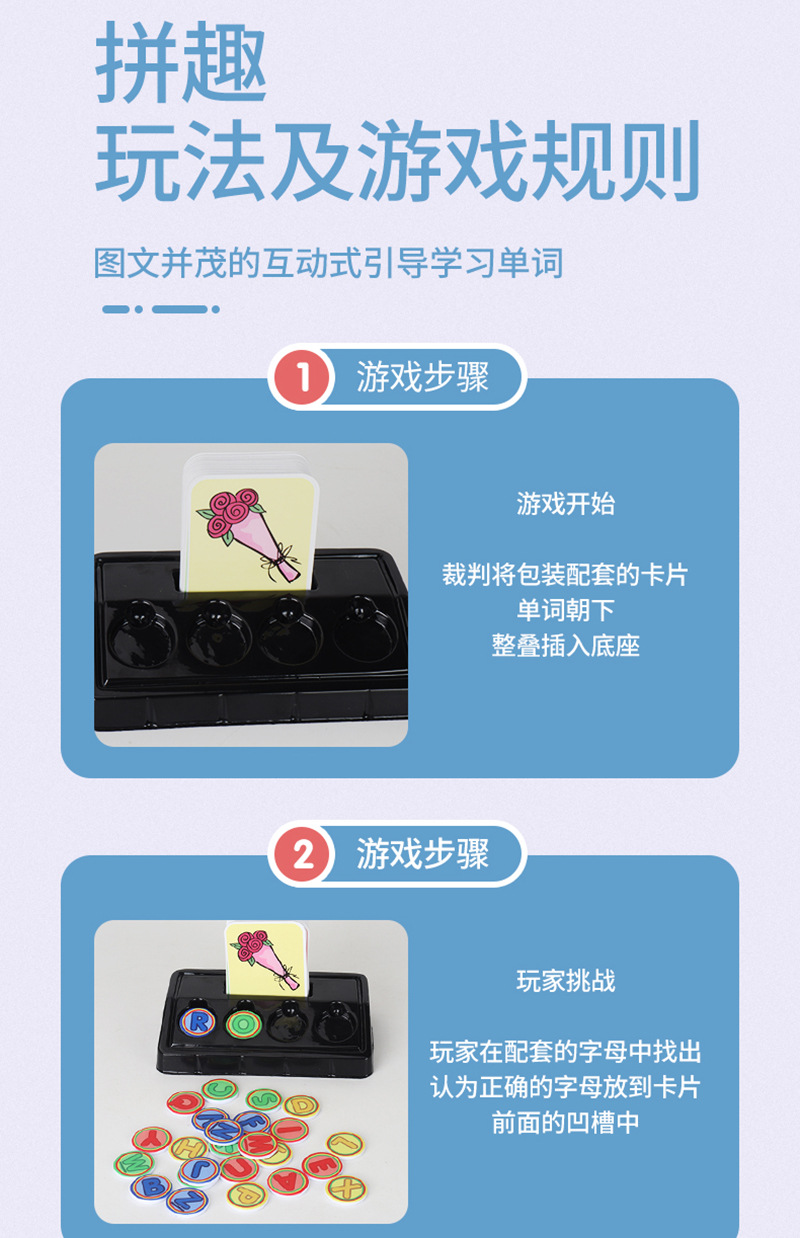 拼趣
玩法及游戏规则

图文并茂的互动式引导学习单词

1 游戏步骤

游戏开始

裁判将包装配套的卡片
单词朝下
整叠插入底座

2 游戏步骤

R O

玩家挑战

玩家在配套的字母中找出
认为正确的字母放到卡片
前面的凹槽中