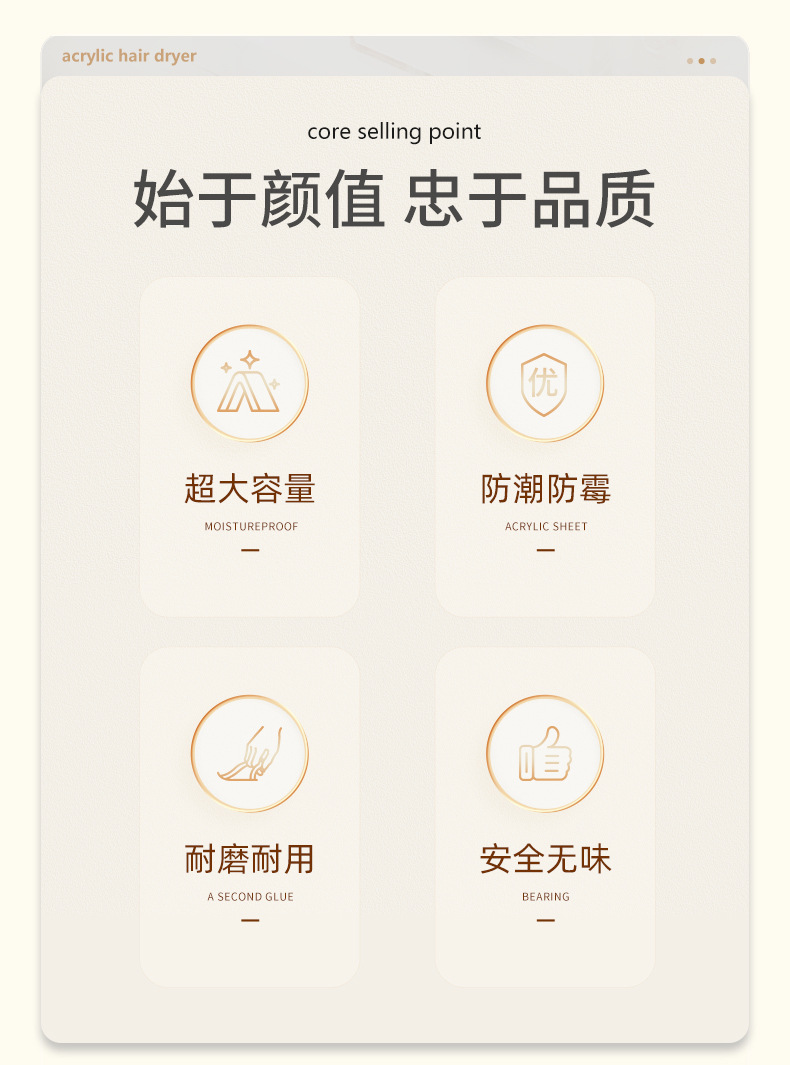 acrylic hair dryer

core selling point

始于颜值 忠于品质

优

超大容量

MOISTUREPROOF

-

防潮防霉

ACRYLIC SHEET

-

耐磨耐用

A SECOND GLUE

-

安全无味

BEARING

-