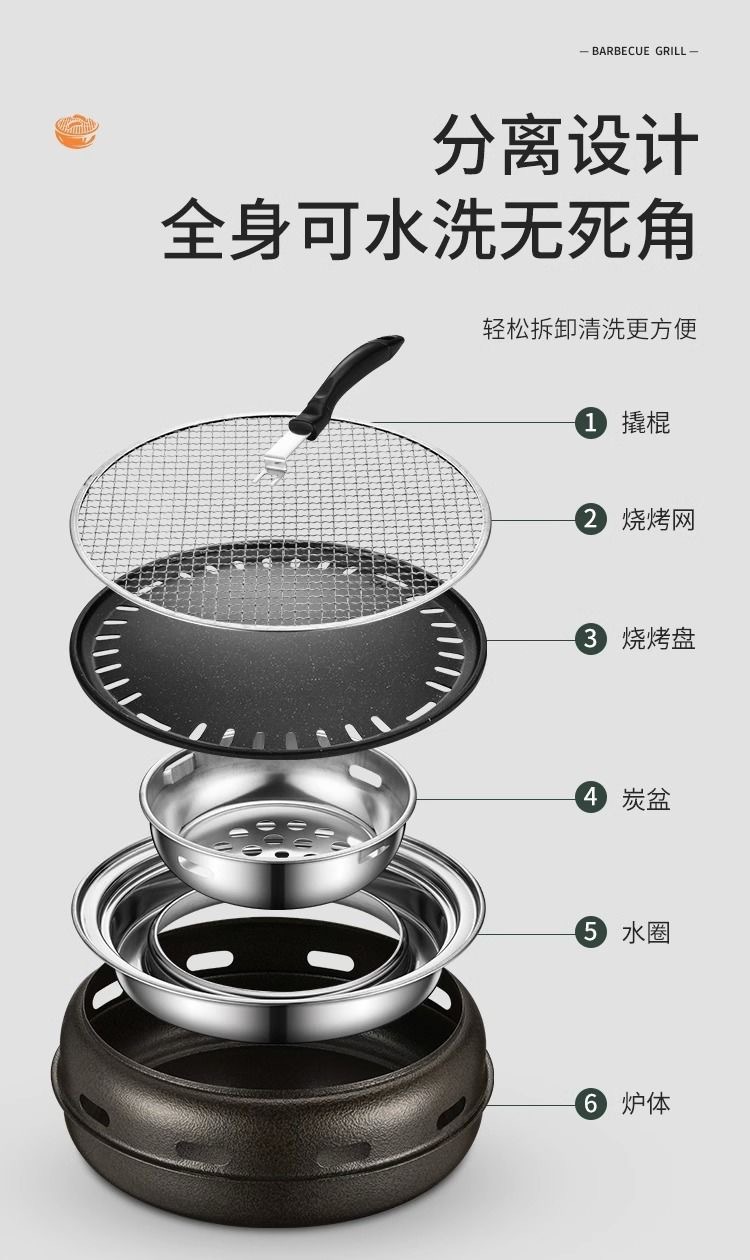 — BARBECUE GRILL —

分离设计
全身可水洗无死角

轻松拆卸清洗更方便

1 撬棍

2 烧烤网

3 烧烤盘

4 炭盆

5 水圈

6 炉体