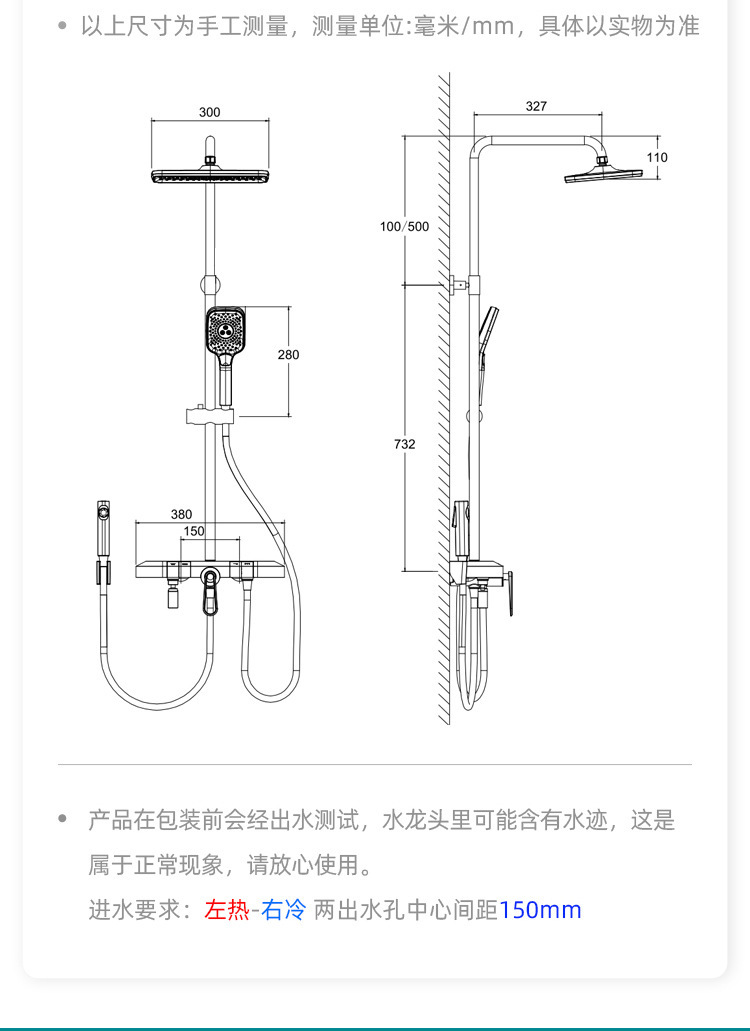 • 以上尺寸为手工测量，测量单位:毫米/mm，具体以实物为准

300

280

380

150

327

110

100/500

732

• 产品在包装前会经出水测试，水龙头里可能含有水迹，这是属于正常现象，请放心使用。

进水要求：左热-右冷 两出水孔中心间距150mm