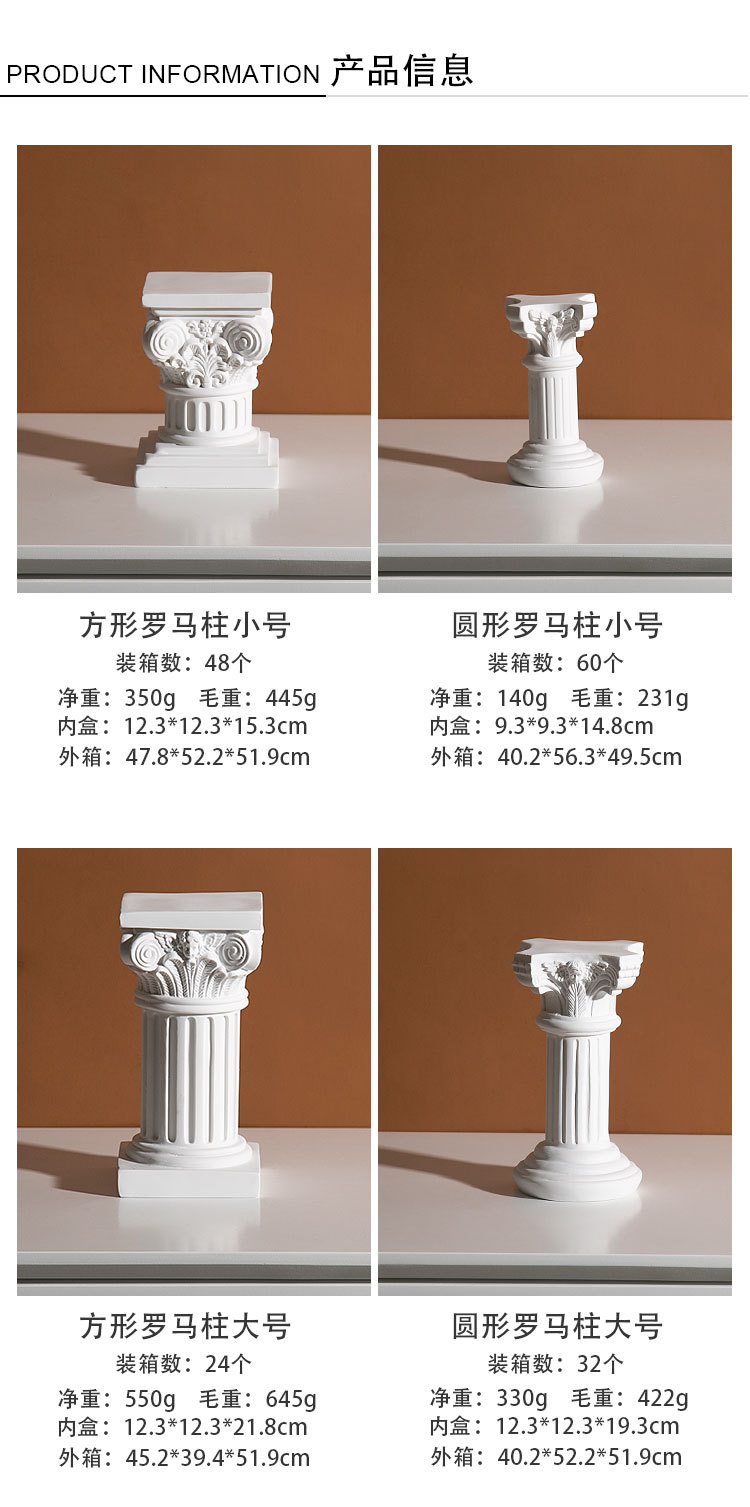 PRODUCT INFORMATION 产品信息

方形罗马柱小号
装箱数：48个
净重：350g 毛重：445g
内盒：12.3*12.3*15.3cm
外箱：47.8*52.2*51.9cm

圆形罗马柱小号
装箱数：60个
净重：140g 毛重：231g
内盒：9.3*9.3*14.8cm
外箱：40.2*56.3*49.5cm

方形罗马柱大号
装箱数：24个
净重：550g 毛重：645g
内盒：12.3*12.3*21.8cm
外箱：45.2*39.4*51.9cm

圆形罗马柱大号
装箱数：32个
净重：330g 毛重：422g
内盒：12.3*12.3*19.3cm
外箱：40.2*52.2*51.9cm