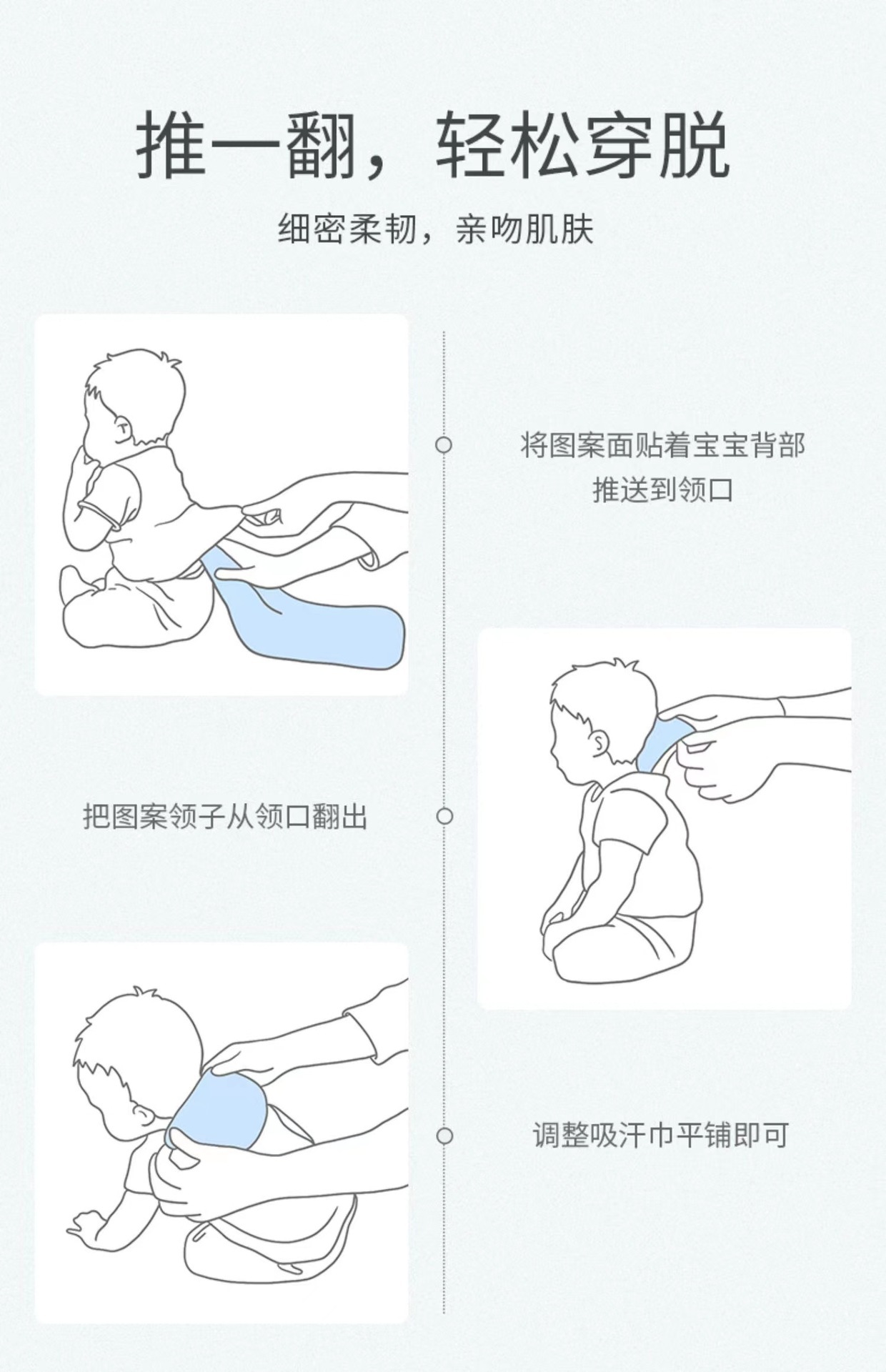 推一翻，轻松穿脱

细密柔韧，亲吻肌肤

将图案面贴着宝宝背部
推送到领口

把图案领子从领口翻出

调整吸汗巾平铺即可