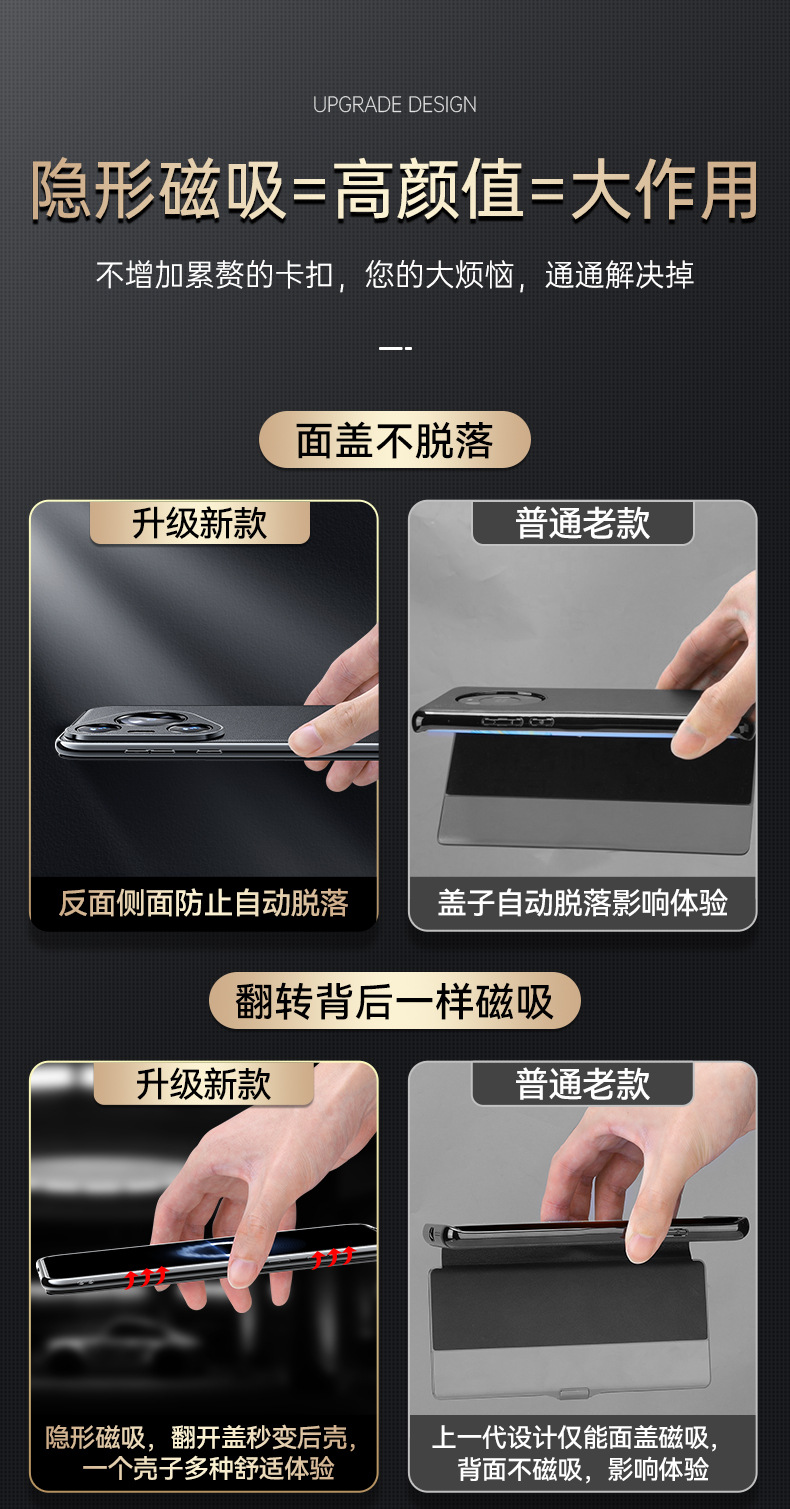 UPGRADE DESIGN

隐形磁吸=高颜值=大作用

不增加累赘的卡扣，您的大烦恼，通通解决掉

面盖不脱落

升级新款

反面侧面防止自动脱落

普通老款

盖子自动脱落影响体验

翻转背后一样磁吸

升级新款

隐形磁吸，翻开盖秒变后壳，一个壳子多种舒适体验

普通老款

上一代设计仅能面盖磁吸，背面不磁吸，影响体验