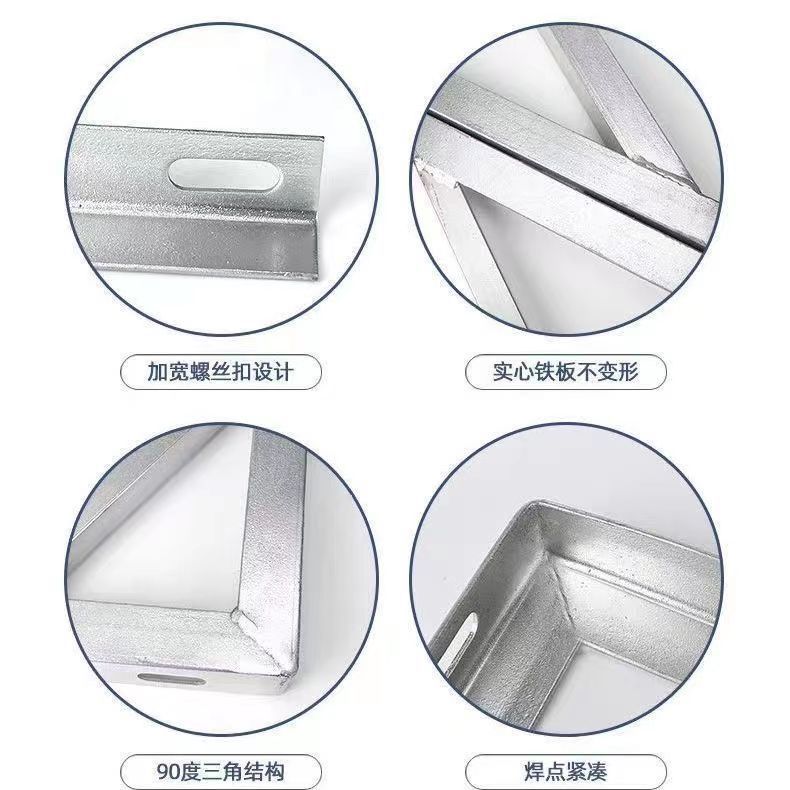 加宽螺丝扣设计

实心铁板不变形

90度三角结构

焊点紧凑