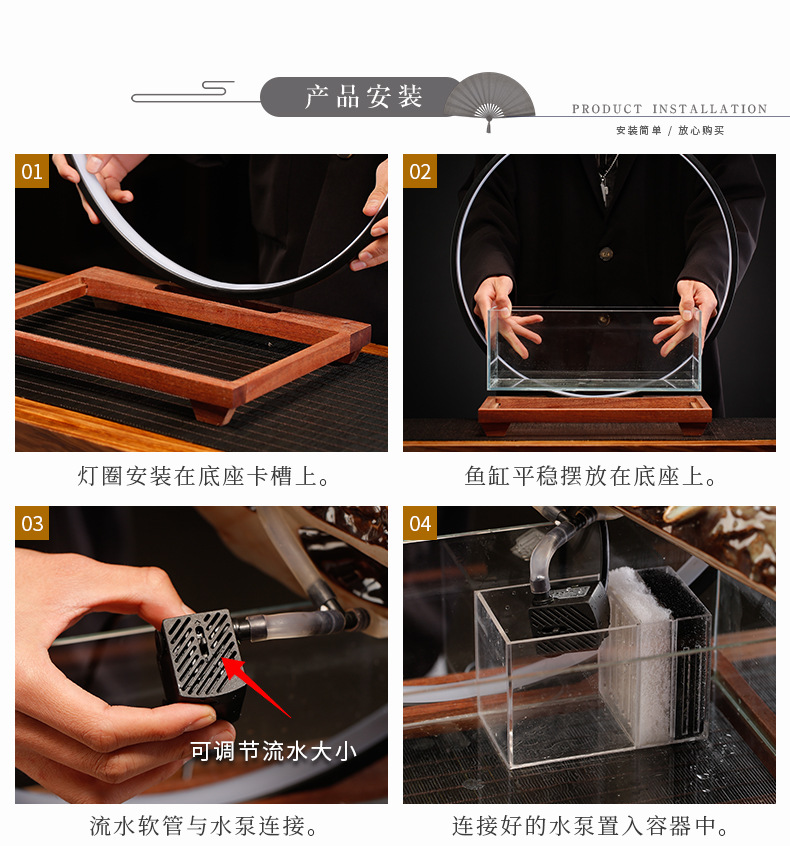 产品安装

PRODUCT INSTALLATION

安装简单 / 放心购买

01

灯圈安装在底座卡槽上。

02

鱼缸平稳摆放在底座上。

03

可调节流水大小

流水软管与水泵连接。

04

连接好的水泵置入容器中。