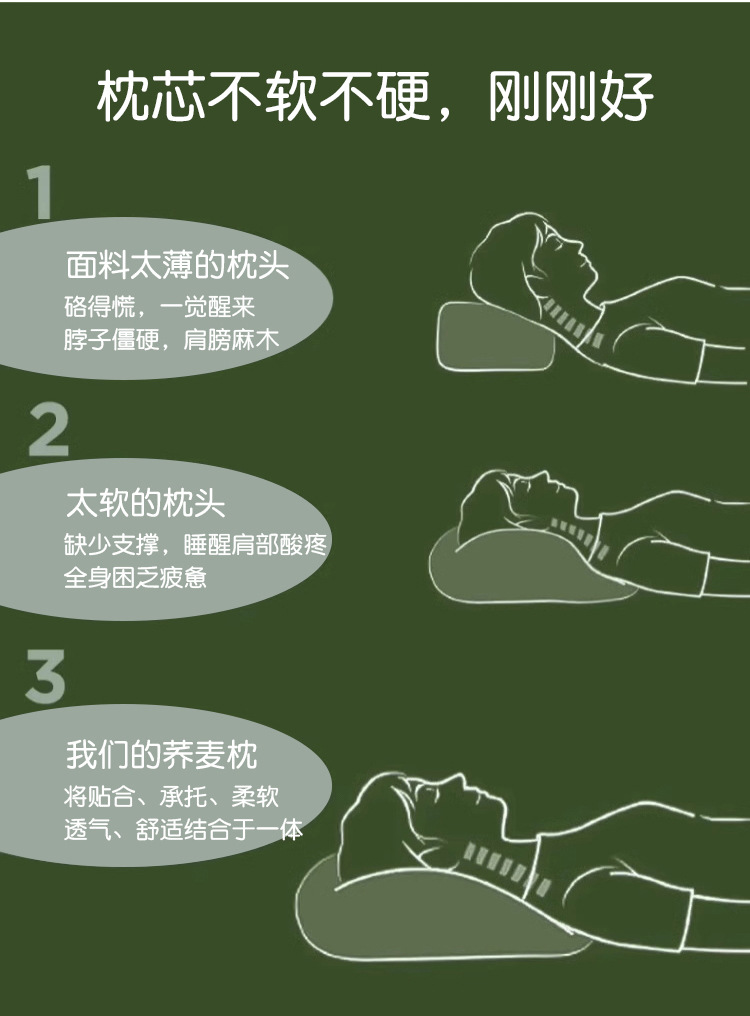 枕芯不软不硬，刚刚好

1

面料太薄的枕头
硌得慌，一觉醒来
脖子僵硬，肩膀麻木

2

太软的枕头
缺少支撑，睡醒肩部酸疼
全身困乏疲惫

3

我们的荞麦枕
将贴合、承托、柔软
透气、舒适结合于一体