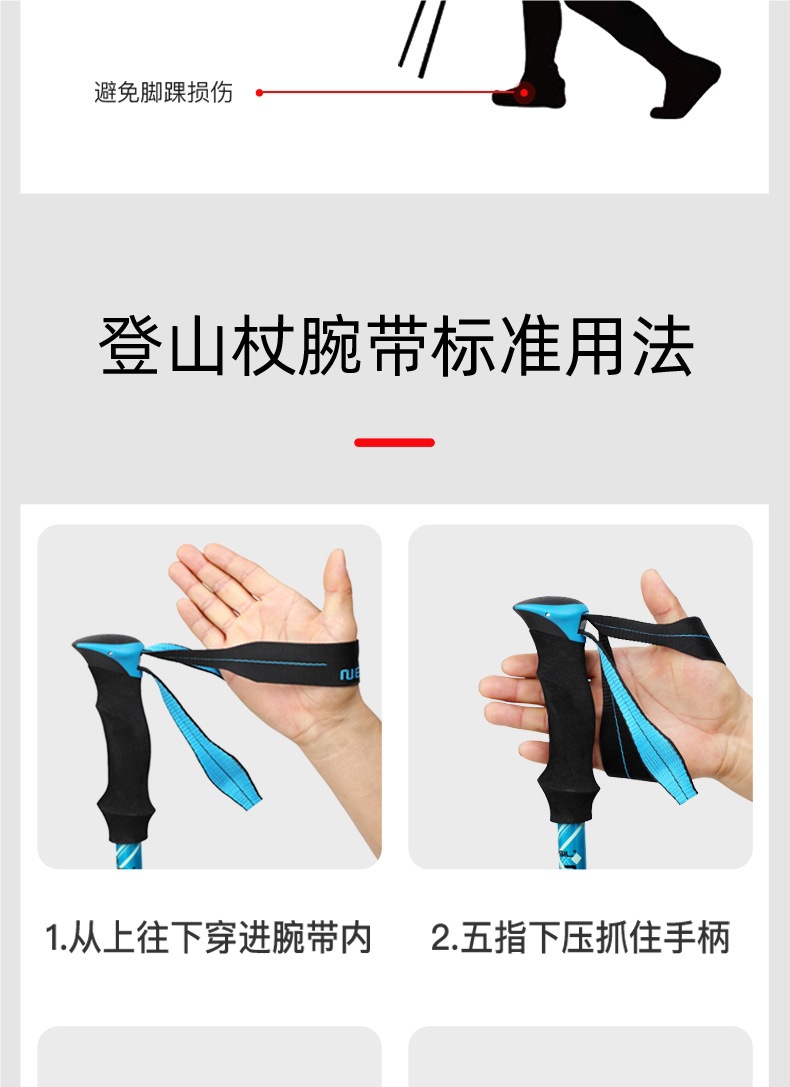 避免脚踝损伤

登山杖腕带标准用法

1.从上往下穿进腕带内

2.五指下压抓住手柄