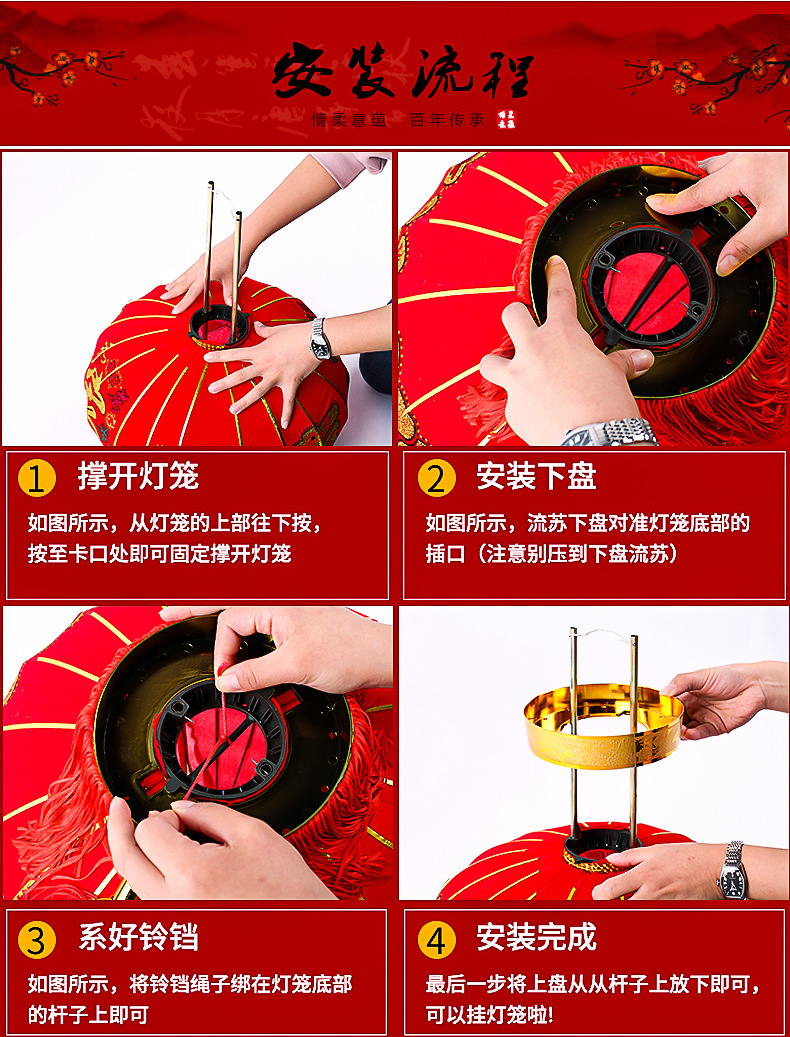 安装流程

情柔意蕴 百年传承

1 撑开灯笼

如图所示，从灯笼的上部往下按，按至卡口处即可固定撑开灯笼

2 安装下盘

如图所示，流苏下盘对准灯笼底部的插口（注意别压到下盘流苏）

3 系好铃铛

如图所示，将铃铛绳子绑在灯笼底部的杆子上即可

4 安装完成

最后一步将上盘从从杆子上放下即可，可以挂灯笼啦!