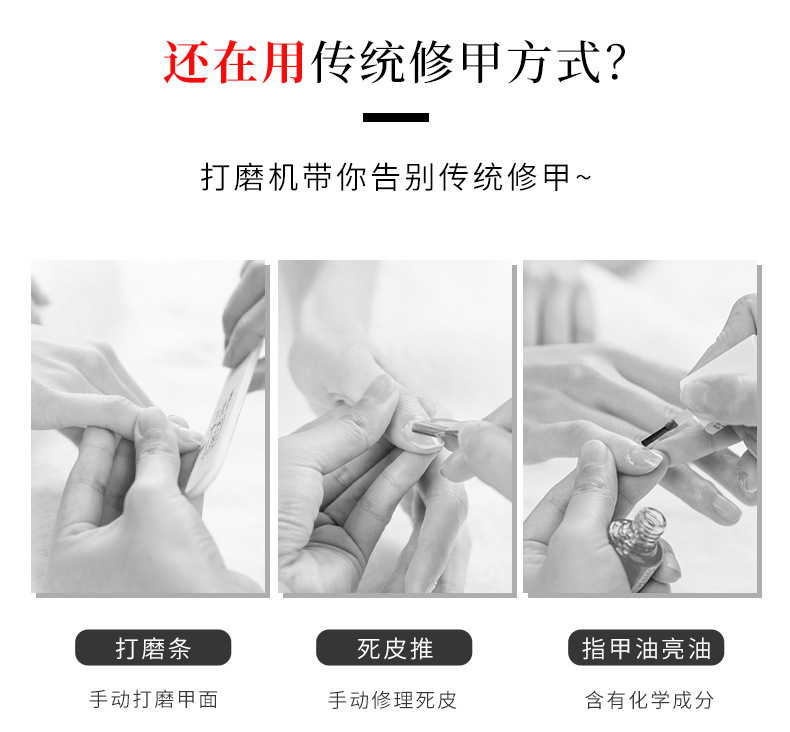 还在用传统修甲方式?

打磨机带你告别传统修甲~

打磨条

手动打磨甲面

死皮推

手动修理死皮

指甲油亮油

含有化学成分