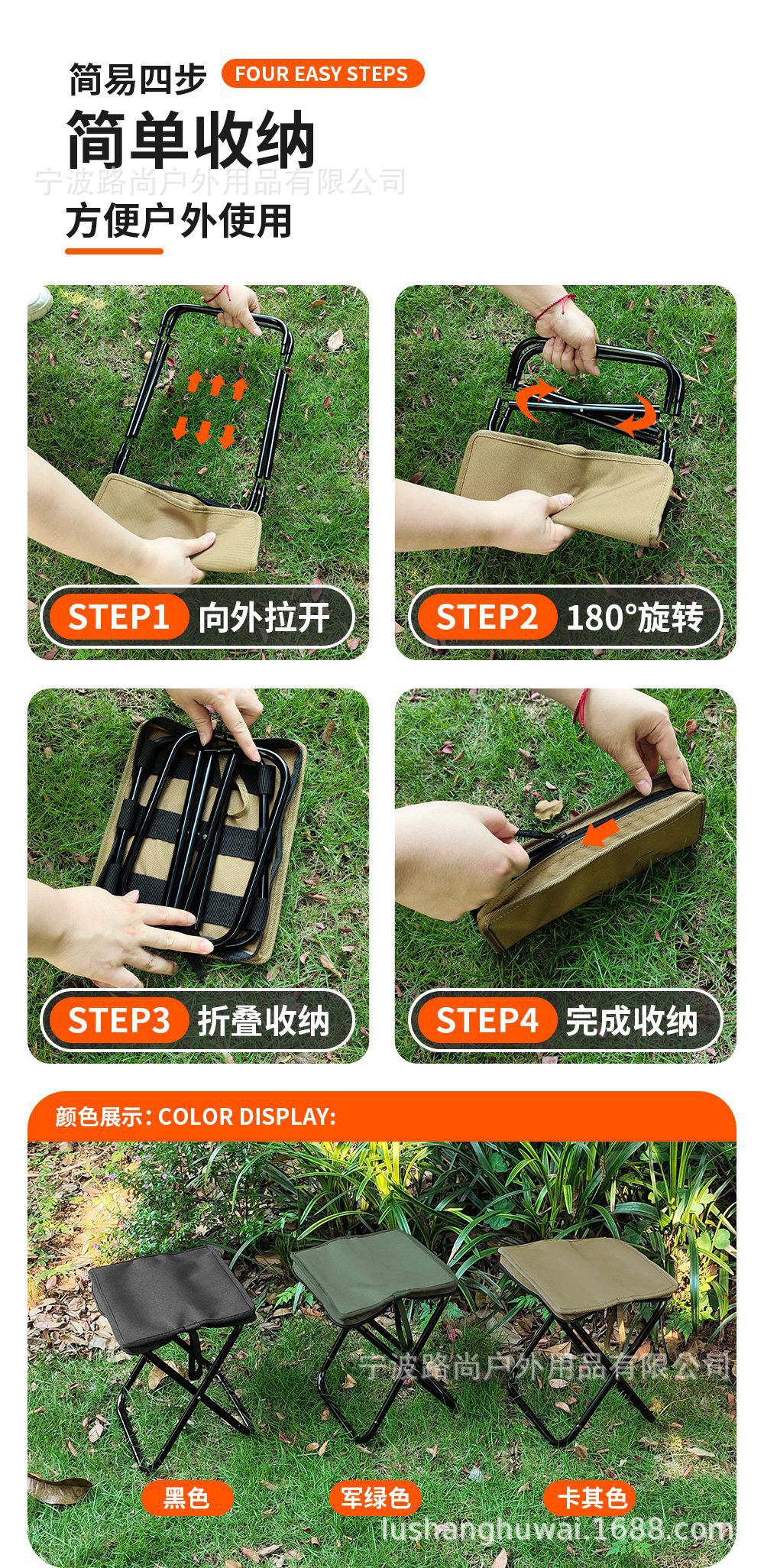 简易四步 FOUR EASY STEPS

简单收纳

宁波路尚户外用品有限公司

方便户外使用

STEP1 向外拉开

STEP2 180°旋转

STEP3 折叠收纳

STEP4 完成收纳

颜色展示: COLOR DISPLAY:

宁波路尚户外用品有限公司

黑色

军绿色

卡其色

lushanghuwai.1688.com