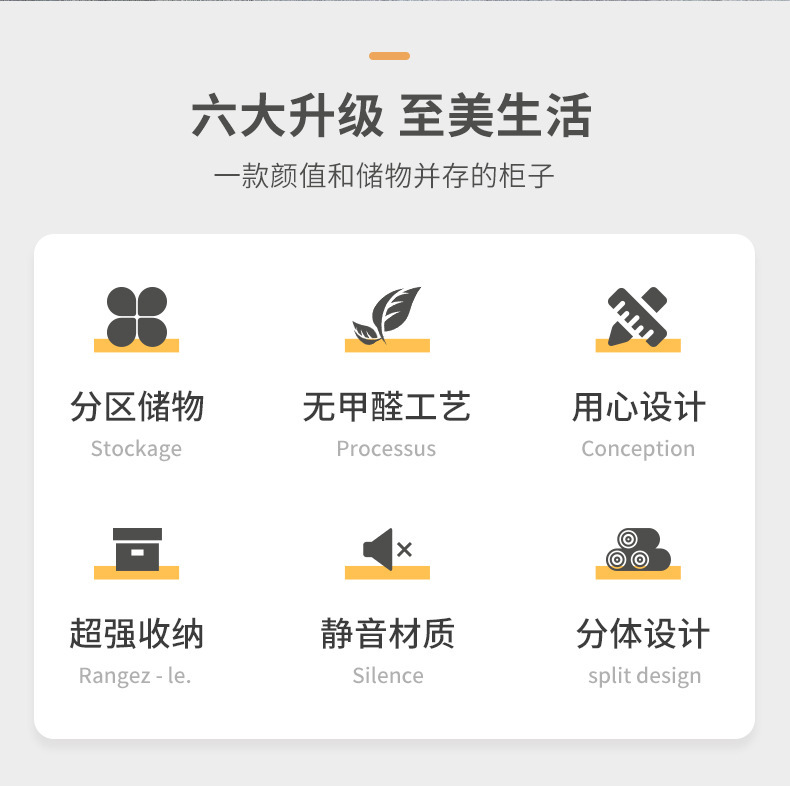 六大升级 至美生活

一款颜值和储物并存的柜子

分区储物
Stockage

无甲醛工艺
Processus

用心设计
Conception

超强收纳
Rangez - le.

静音材质
Silence

分体设计
split design