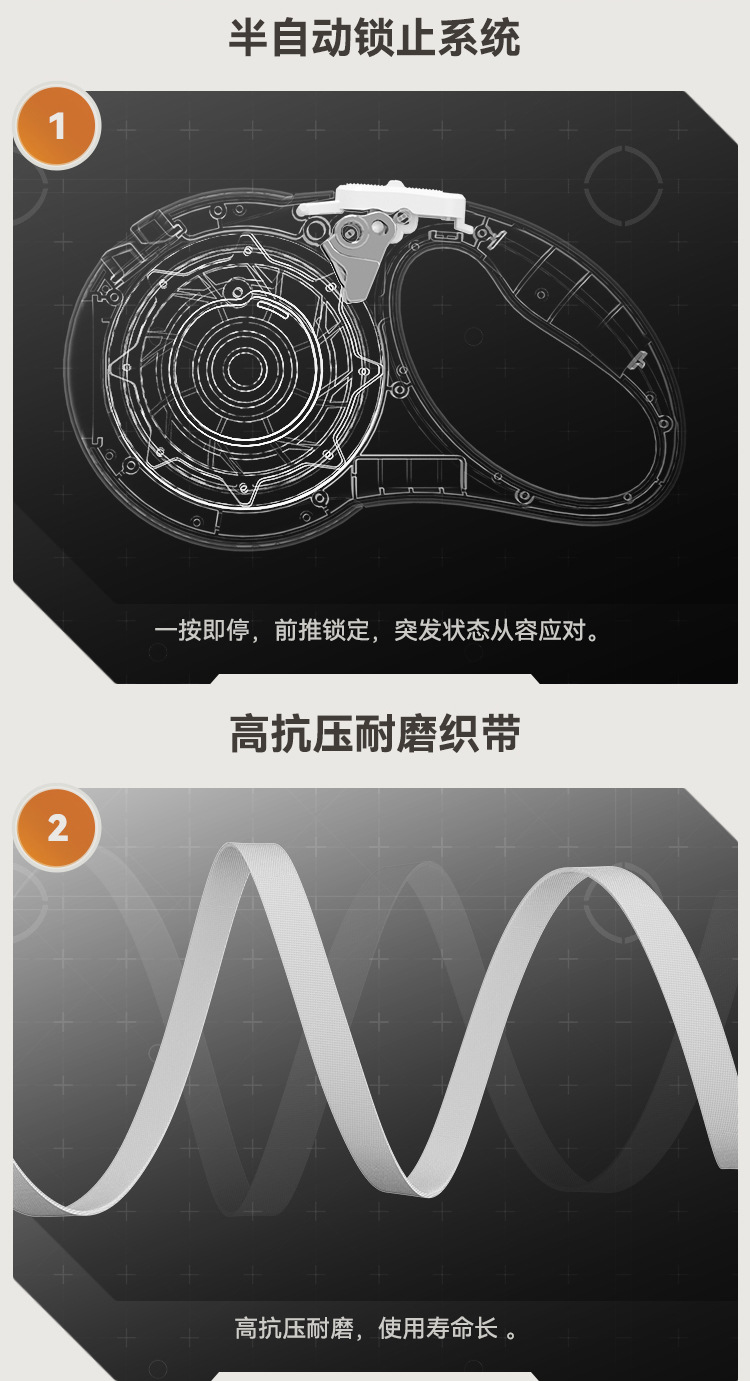 半自动锁止系统

1

一按即停，前推锁定，突发状态从容应对。

高抗压耐磨织带

2

高抗压耐磨，使用寿命长 。