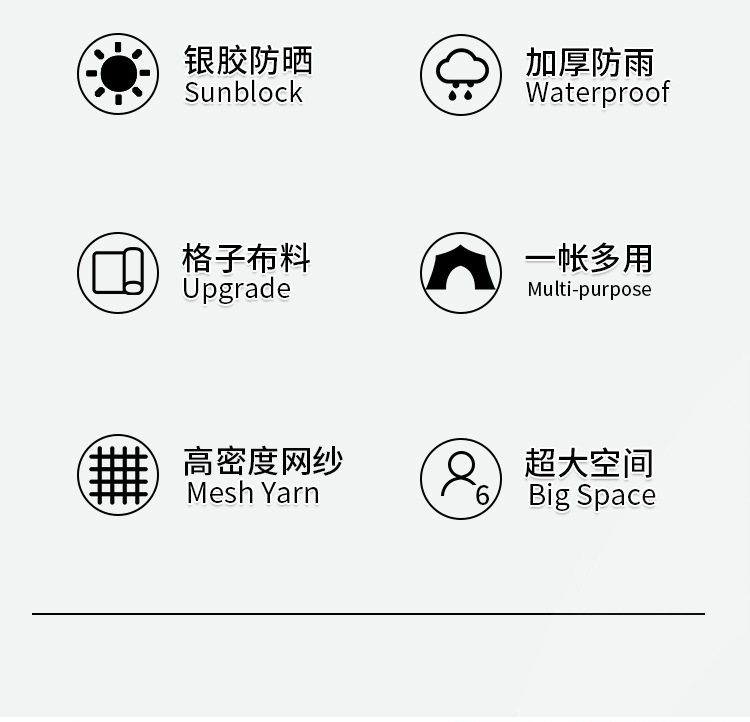 银胶防晒
Sunblock

加厚防雨
Waterproof

格子布料
Upgrade

一帐多用
Multi-purpose

高密度网纱
Mesh Yarn

6

超大空间
Big Space