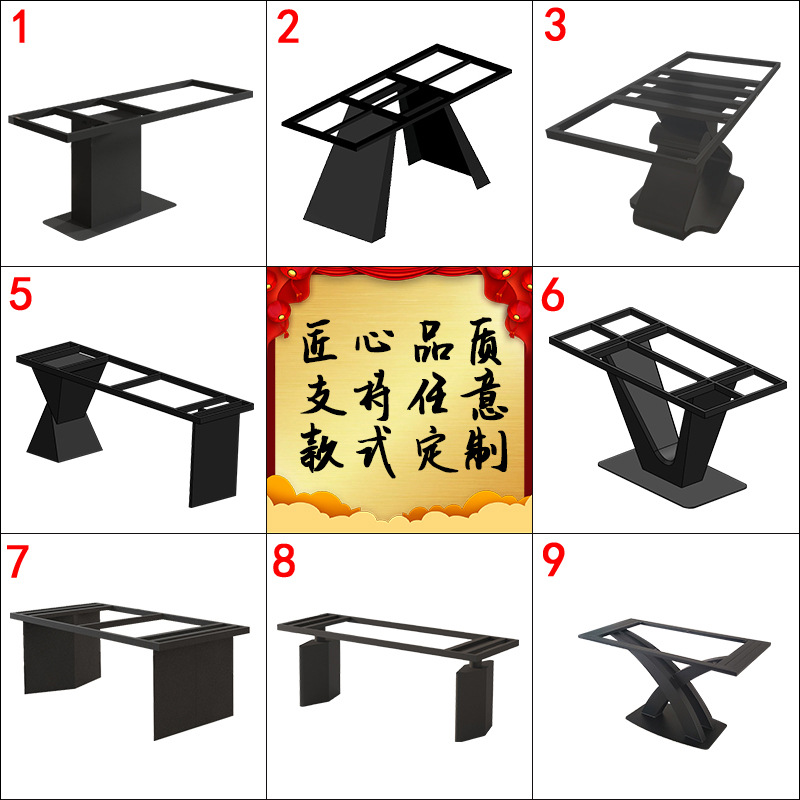 1

2

3

5

匠心品质
支持任意
款式定制

6

7

8

9