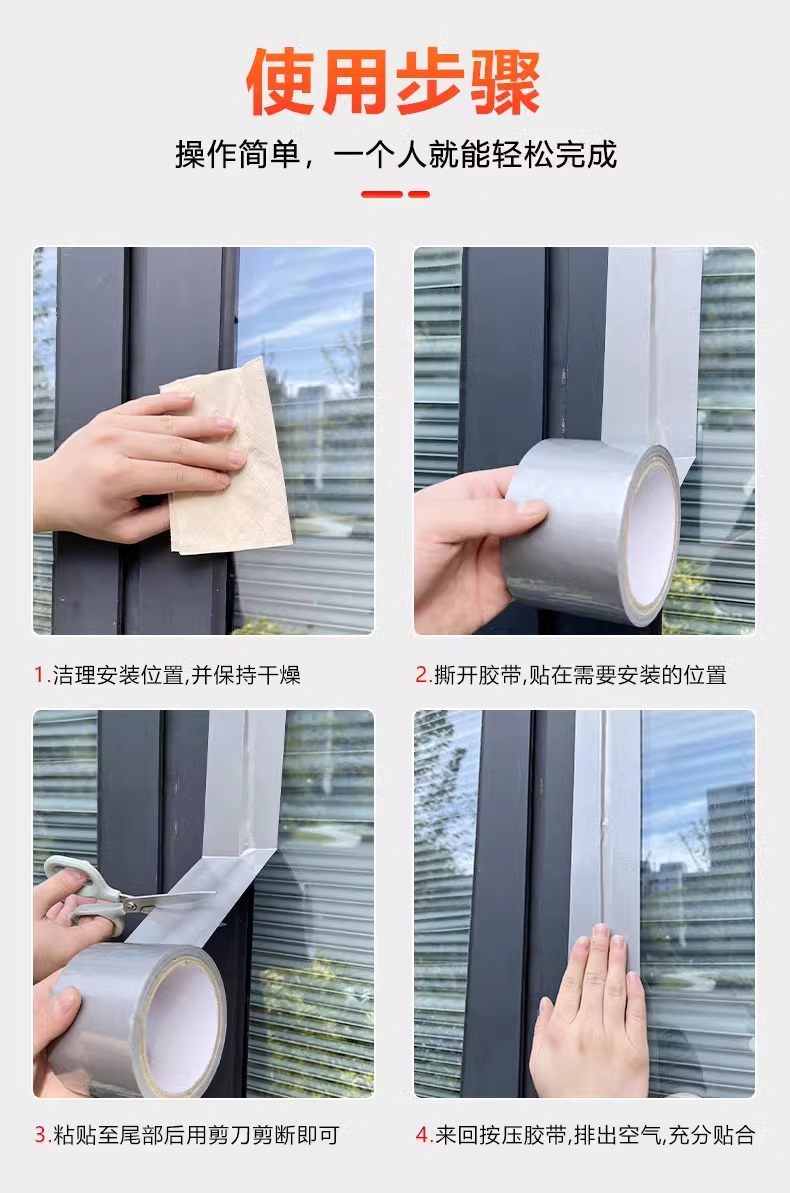 使用步骤

操作简单，一个人就能轻松完成

1.洁理安装位置,并保持干燥

2.撕开胶带,贴在需要安装的位置

3.粘贴至尾部后用剪刀剪断即可

4.来回按压胶带,排出空气,充分贴合