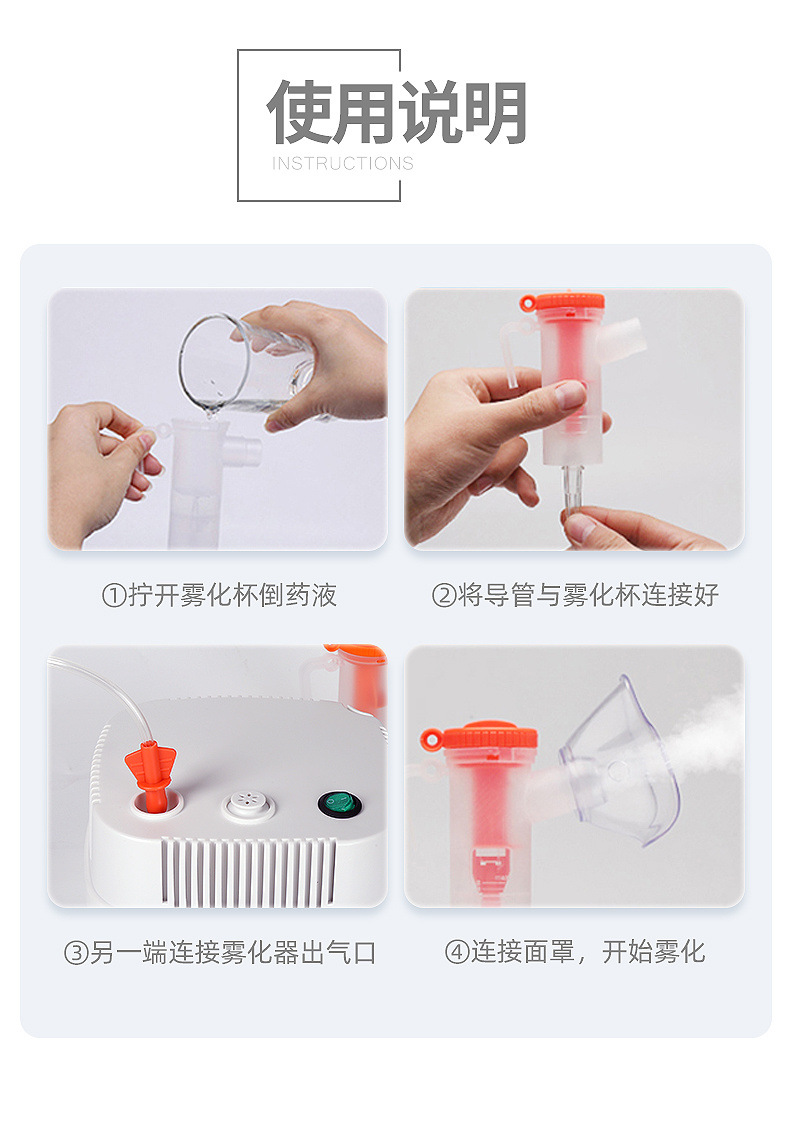 使用说明
INSTRUCTIONS

①拧开雾化杯倒药液

②将导管与雾化杯连接好

③另一端连接雾化器出气口

④连接面罩，开始雾化