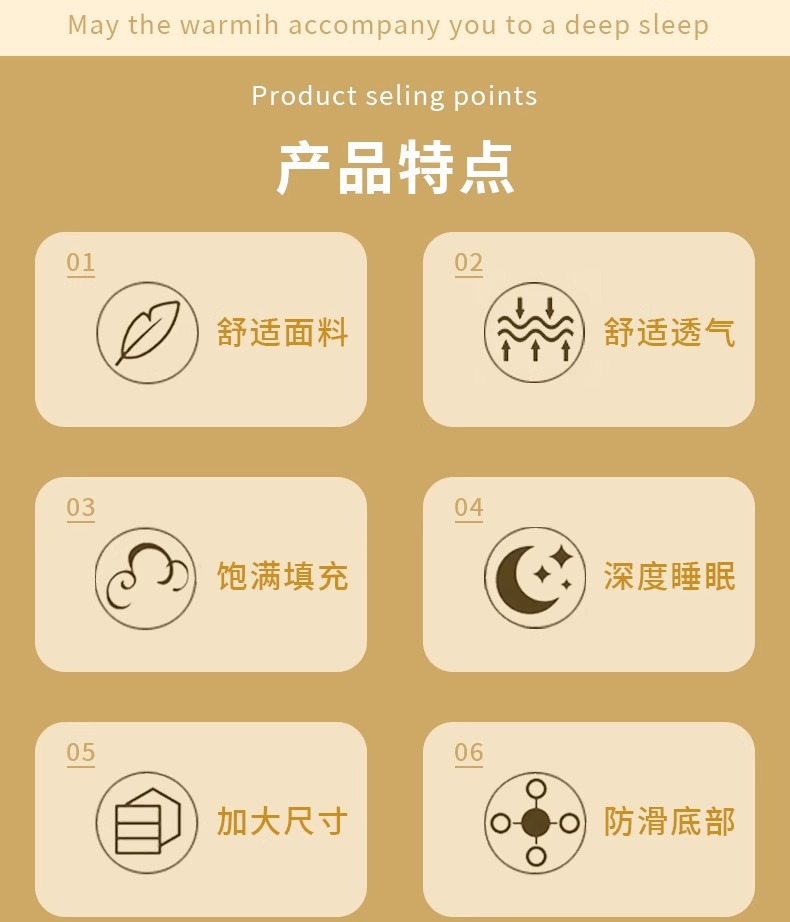 May the warmih accompany you to a deep sleep

Product seling points

产品特点

01

舒适面料

02

舒适透气

03

饱满填充

04

深度睡眠

05

加大尺寸

06

防滑底部