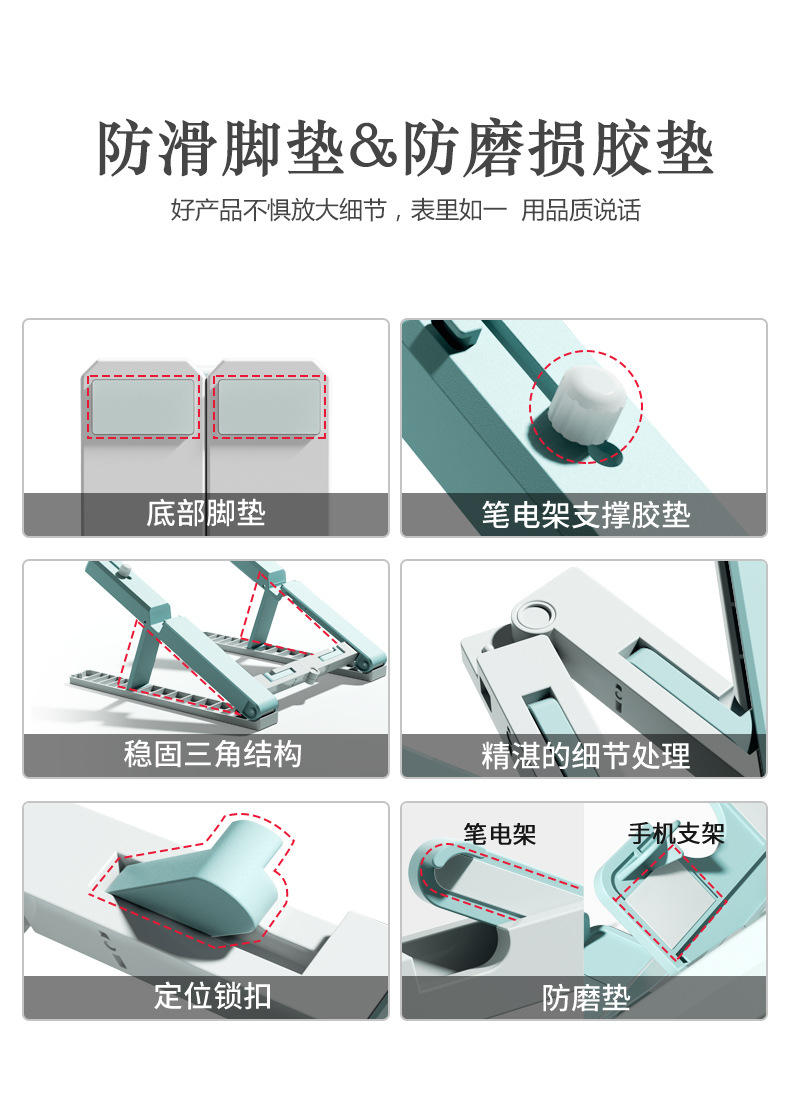 防滑脚垫&防磨损胶垫

好产品不惧放大细节，表里如一 用品质说话

底部脚垫

笔电架支撑胶垫

稳固三角结构

精湛的细节处理

定位锁扣

笔电架

手机支架

防磨垫