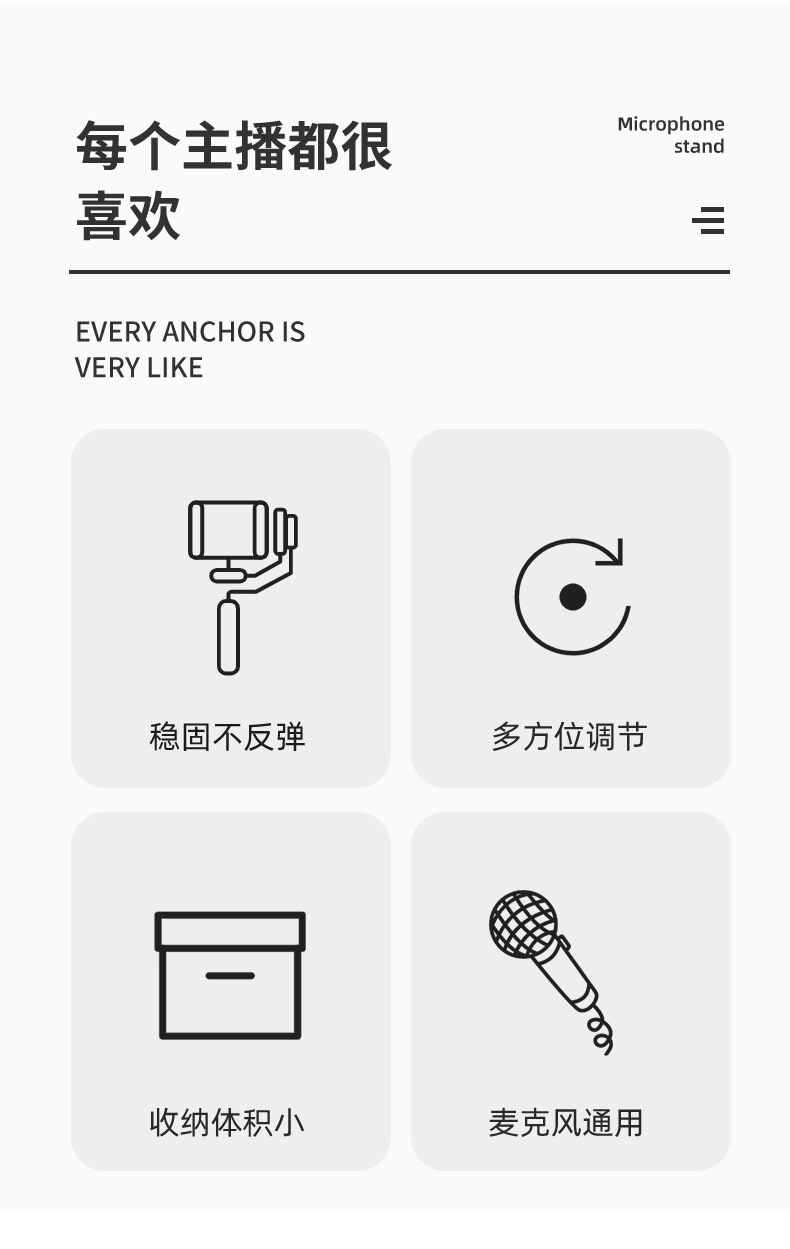 每个主播都很
喜欢

Microphone
stand

EVERY ANCHOR IS
VERY LIKE

稳固不反弹

多方位调节

收纳体积小

麦克风通用