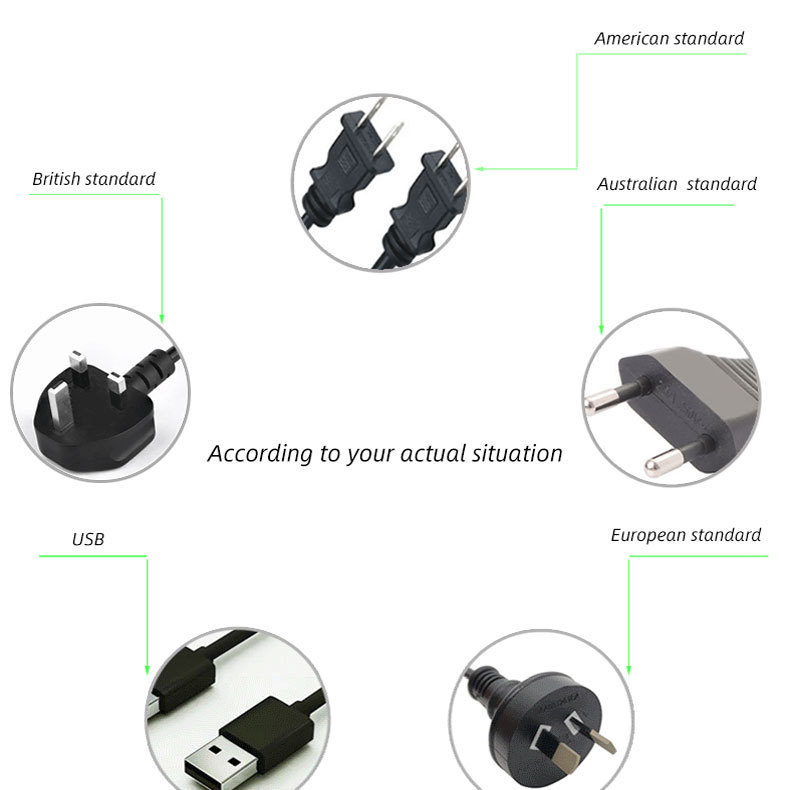 American standard

British standard

Australian standard

According to your actual situation

USB

European standard