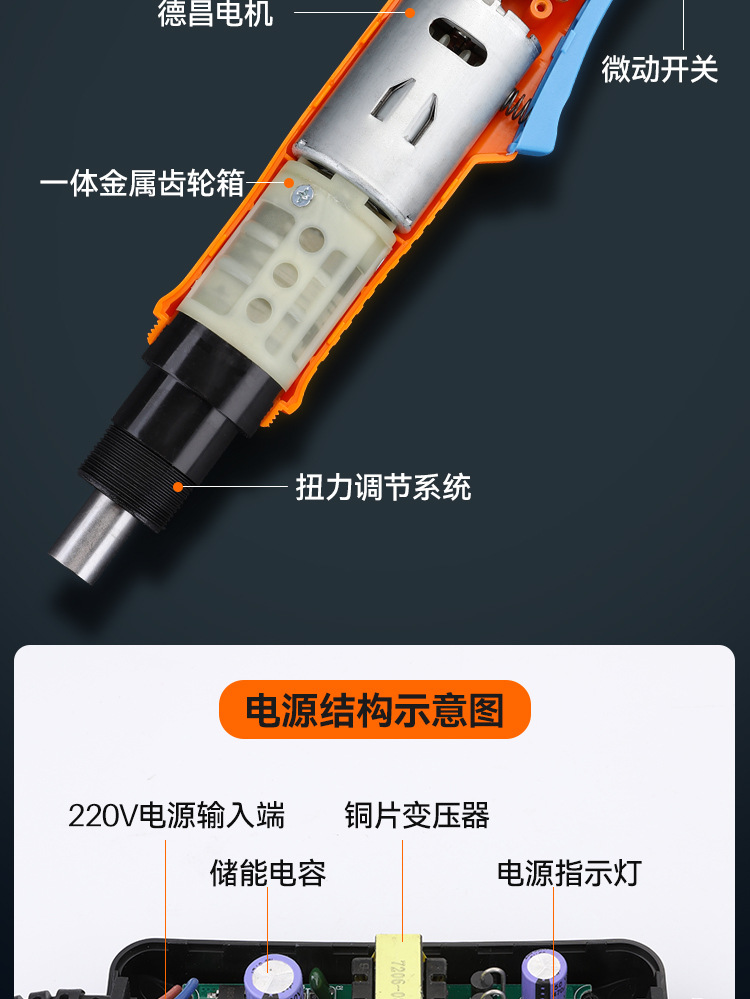 德昌电机

微动开关

一体金属齿轮箱

扭力调节系统

电源结构示意图

220V电源输入端

铜片变压器

储能电容

电源指示灯