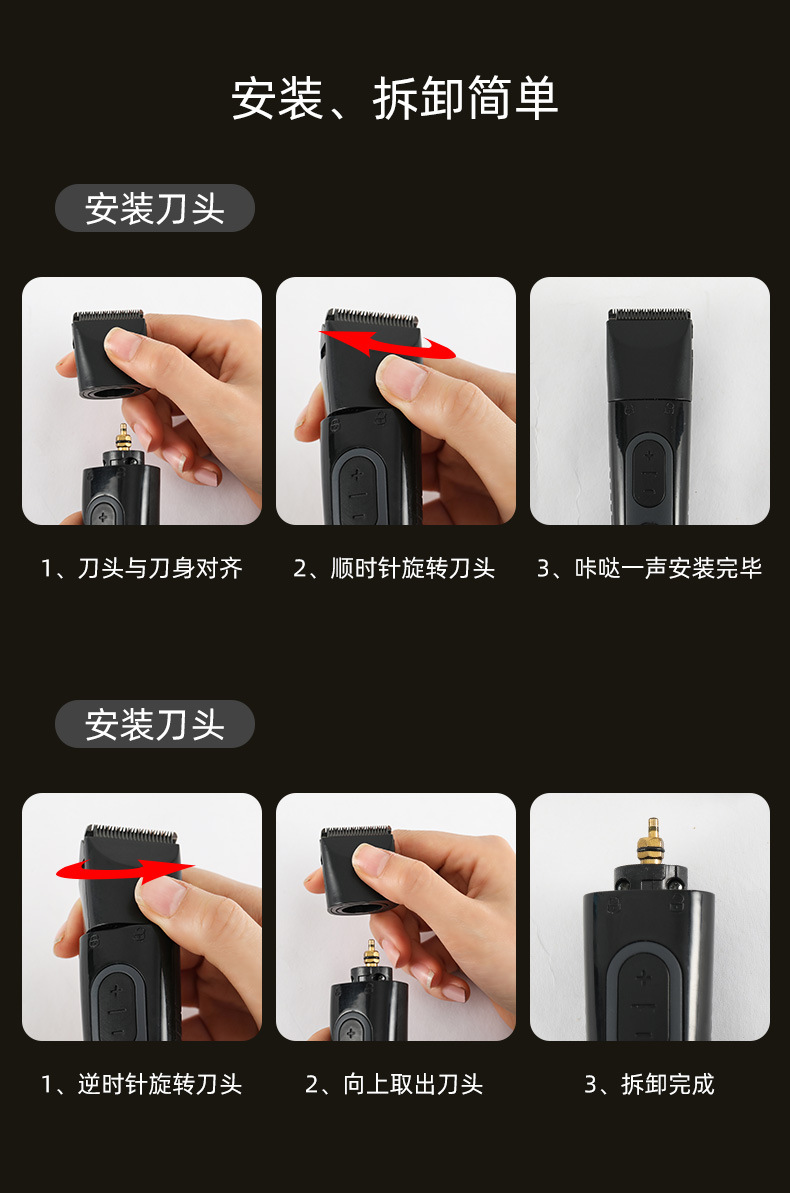 安装、拆卸简单

安装刀头

1、刀头与刀身对齐

2、顺时针旋转刀头

3、咔哒一声安装完毕

安装刀头

1、逆时针旋转刀头

2、向上取出刀头

3、拆卸完成