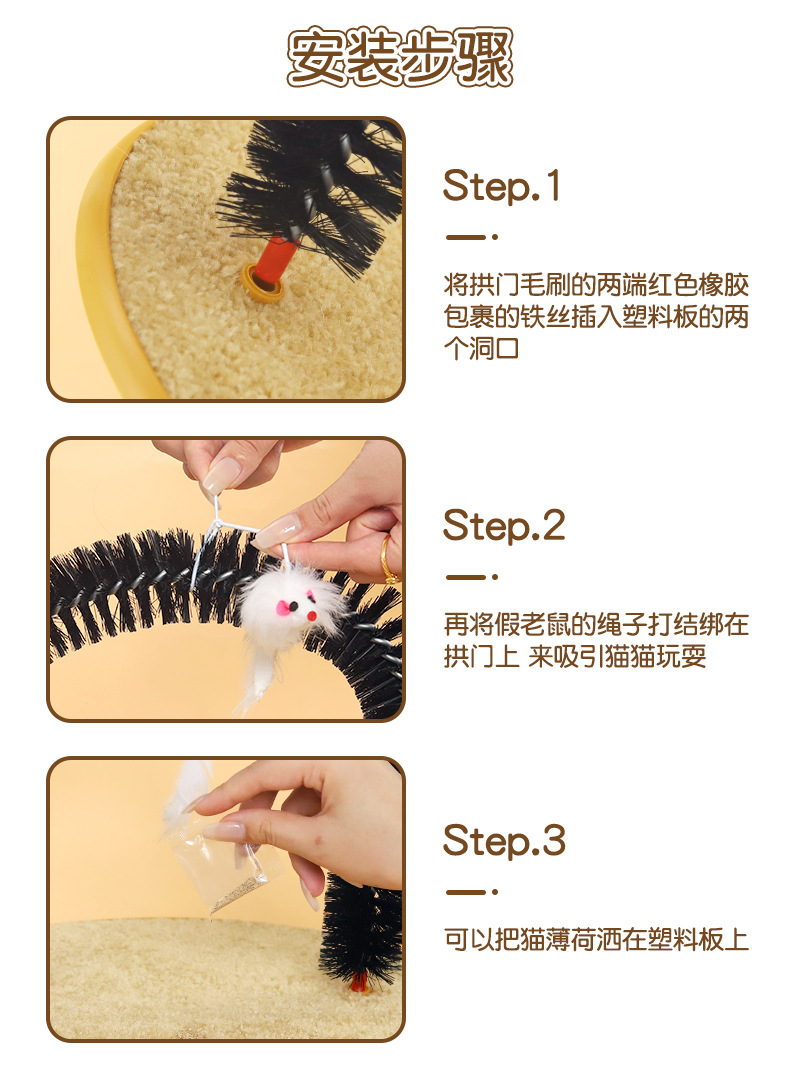 安装步骤

Step.1

将拱门毛刷的两端红色橡胶包裹的铁丝插入塑料板的两个洞口

Step.2

再将假老鼠的绳子打结绑在拱门上 来吸引猫猫玩耍

Step.3

可以把猫薄荷洒在塑料板上