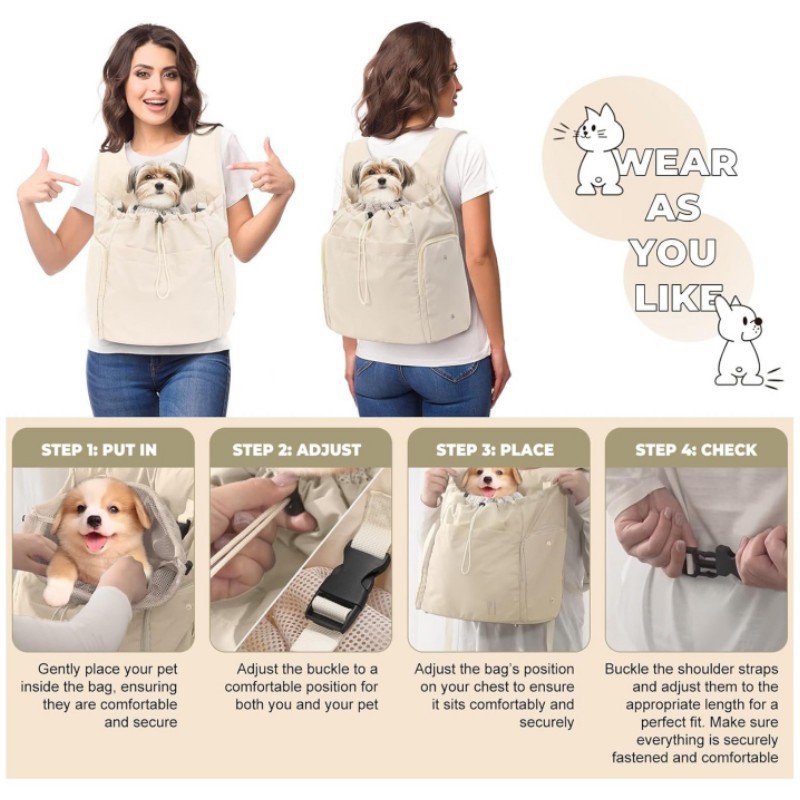 WEAR AS YOU LIKE

STEP 1: PUT IN

Gently place your pet inside the bag, ensuring they are comfortable and secure

STEP 2: ADJUST

Adjust the buckle to a comfortable position for both you and your pet

STEP 3: PLACE

Adjust the bag's position on your chest to ensure it sits comfortably and securely

STEP 4: CHECK

Buckle the shoulder straps and adjust them to the appropriate length for a perfect fit. Make sure everything is securely fastened and comfortable