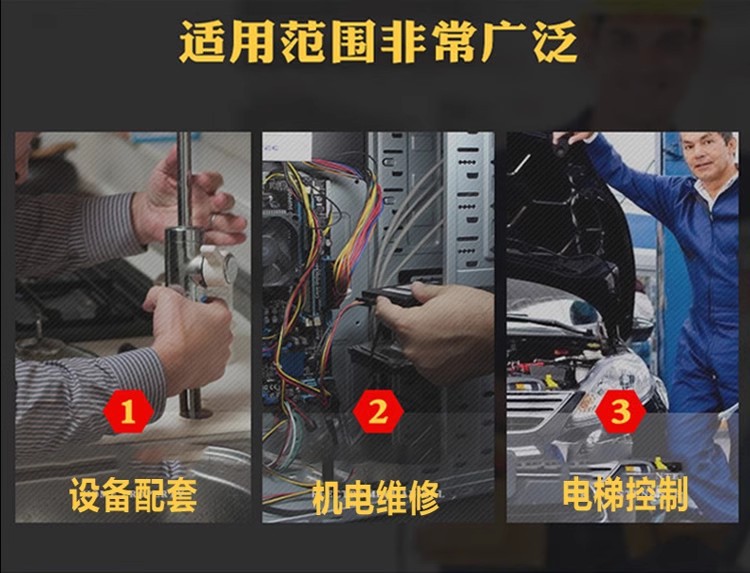 适用范围非常广泛

1
设备配套

2
机电维修

3
电梯控制