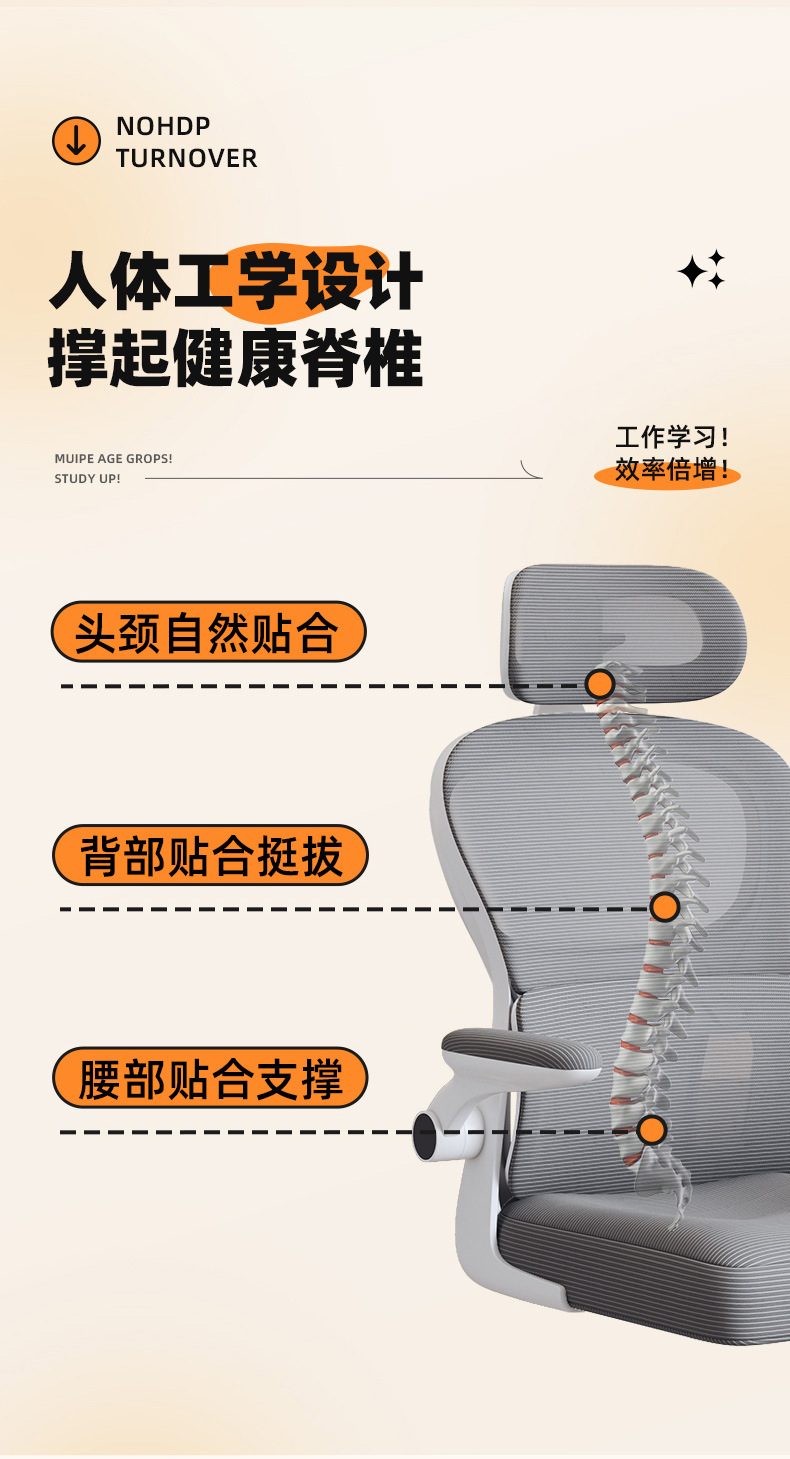 NOHDP
TURNOVER

人体工学设计
撑起健康脊椎

MUIPE AGE GROPS!
STUDY UP!

工作学习！
效率倍增！

头颈自然贴合

背部贴合挺拔

腰部贴合支撑