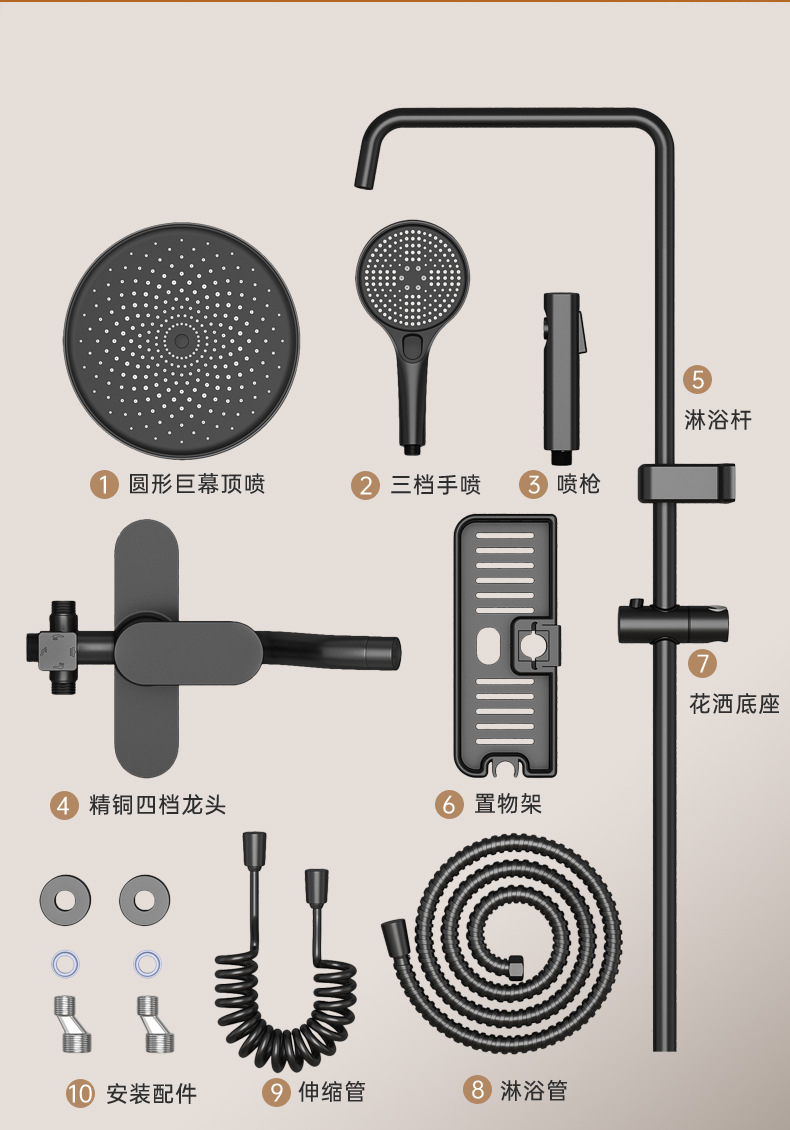 1 圆形巨幕顶喷

2 三档手喷

3 喷枪

5 淋浴杆

4 精铜四档龙头

6 置物架

7 花洒底座

10 安装配件

9 伸缩管

8 淋浴管