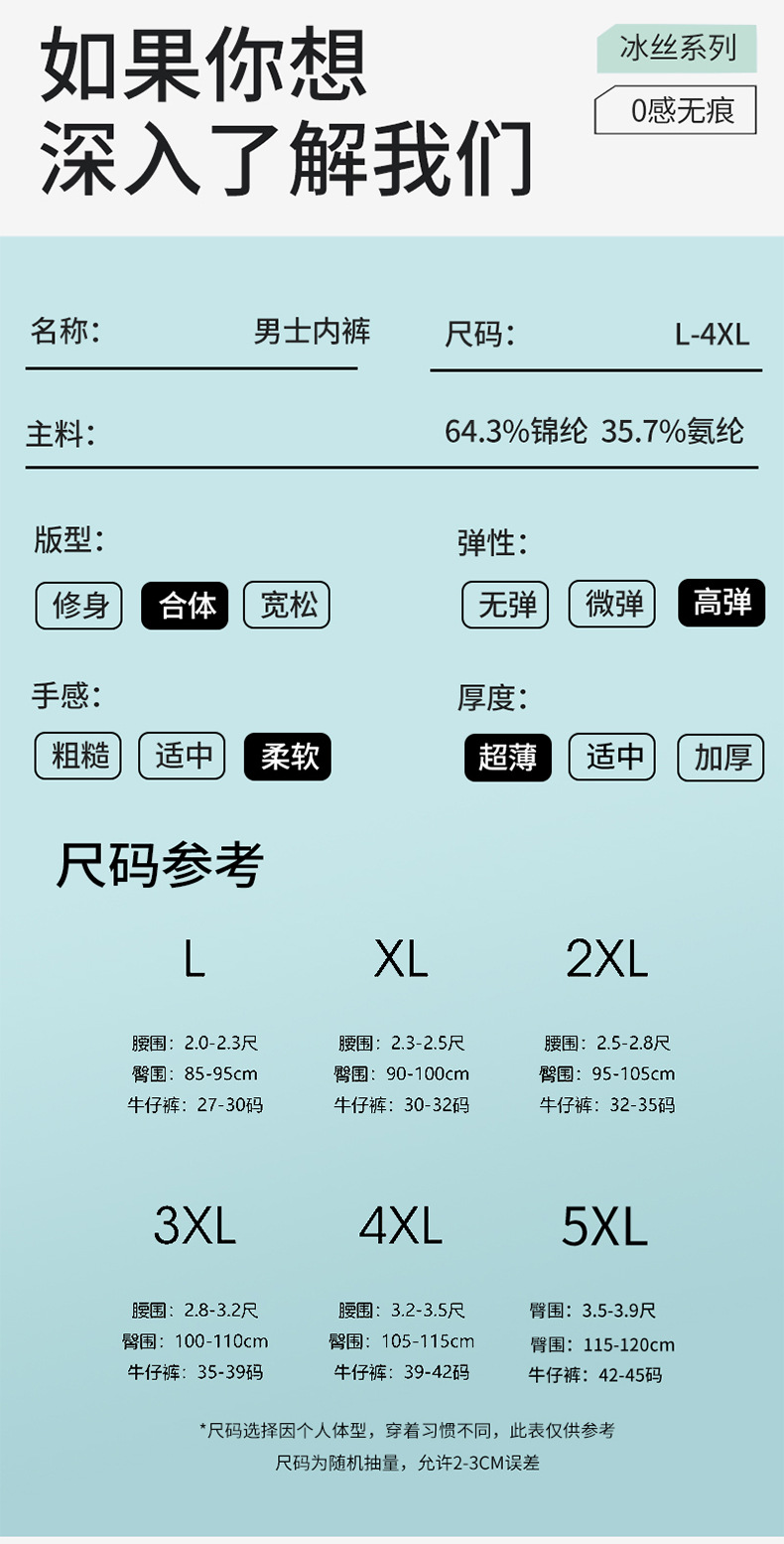 如果你想
深入了解我们

冰丝系列

0感无痕

名称: 男士内裤

尺码: L-4XL

主料: 64.3%锦纶 35.7%氨纶

版型:

修身 合体 宽松

弹性:

无弹 微弹 高弹

手感:

粗糙 适中 柔软

厚度:

超薄 适中 加厚

尺码参考

L

腰围: 2.0-2.3尺
臀围: 85-95cm
牛仔裤: 27-30码

XL

腰围: 2.3-2.5尺
臀围: 90-100cm
牛仔裤: 30-32码

2XL

腰围: 2.5-2.8尺
臀围: 95-105cm
牛仔裤: 32-35码

3XL

腰围: 2.8-3.2尺
臀围: 100-110cm
牛仔裤: 35-39码

4XL

腰围: 3.2-3.5尺
臀围: 105-115cm
牛仔裤: 39-42码

5XL

臀围: 3.5-3.9尺
臀围: 115-120cm
牛仔裤: 42-45码

*尺码选择因个人体型，穿着习惯不同，此表仅供参考
尺码为随机抽量，允许2-3CM误差