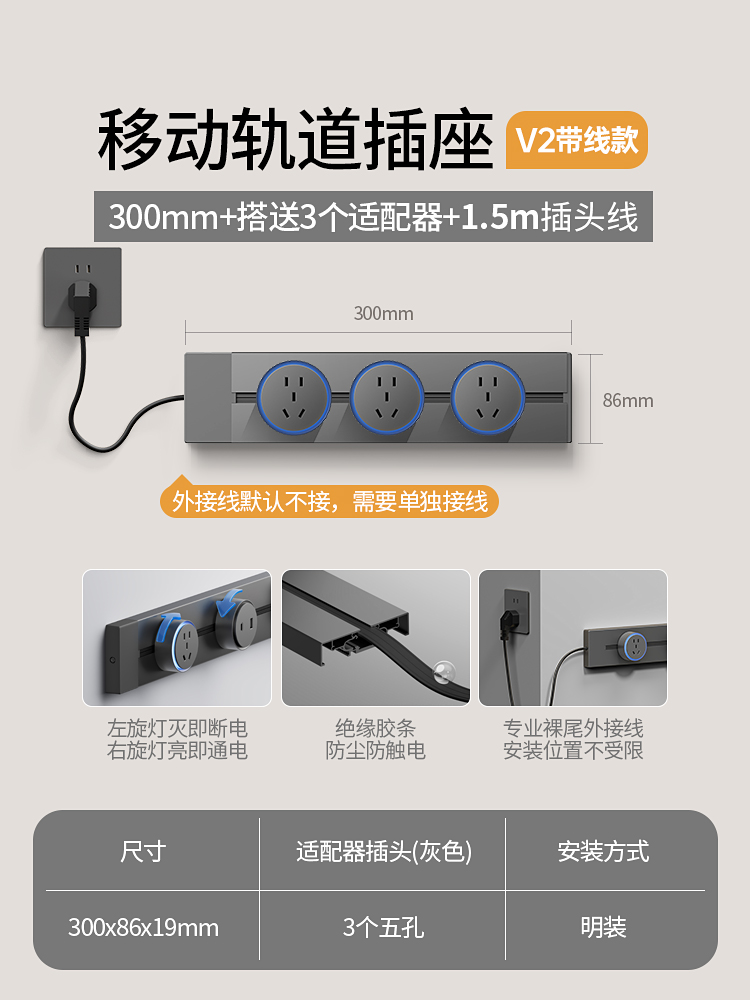 移动轨道插座 V2带线款

300mm+搭送3个适配器+1.5m插头线

300mm

86mm

外接线默认不接，需要单独接线

左旋灯灭即断电
右旋灯亮即通电

绝缘胶条
防尘防触电

专业裸尾外接线
安装位置不受限

| 尺寸 | 适配器插头(灰色) | 安装方式 |
|---|---|---|
| 300x86x19mm | 3个五孔 | 明装 |