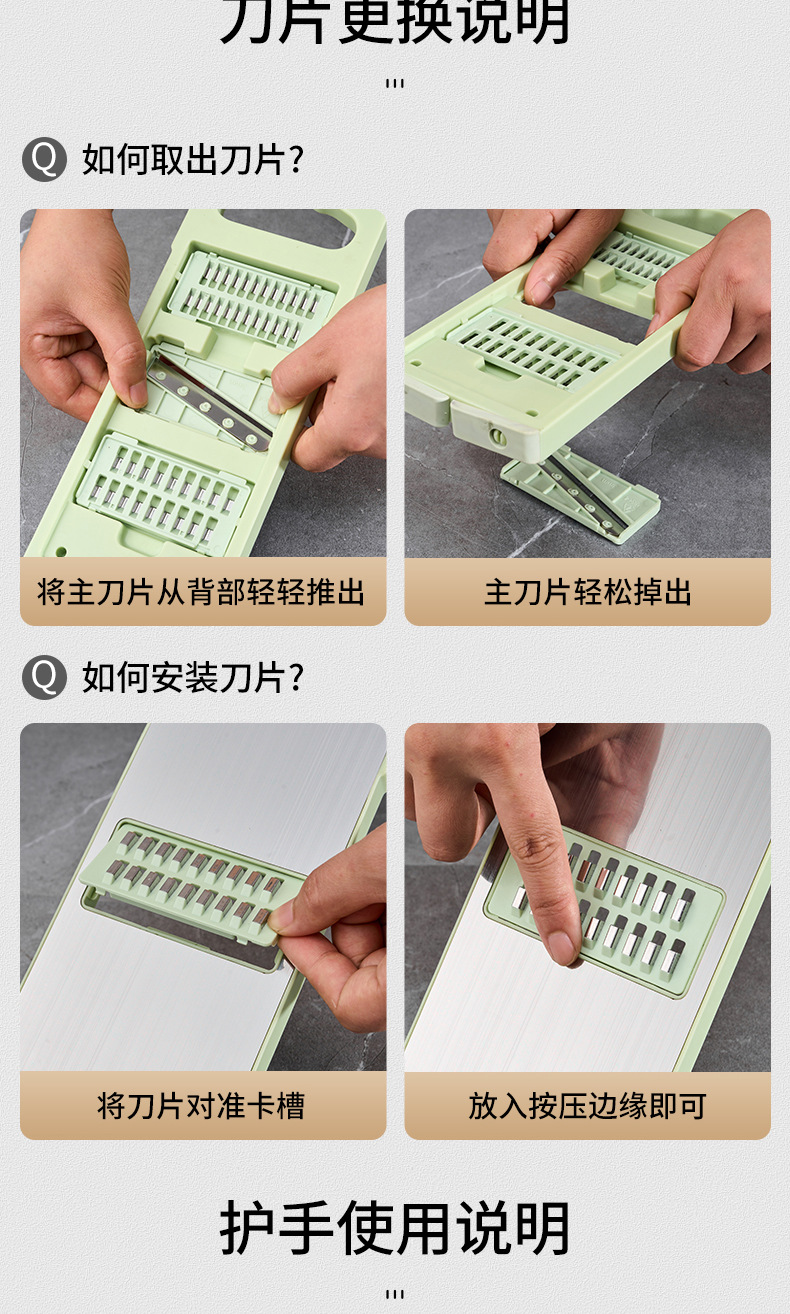 刀片更换说明

Q 如何取出刀片?

将主刀片从背部轻轻推出

主刀片轻松掉出

Q 如何安装刀片?

将刀片对准卡槽

放入按压边缘即可

护手使用说明