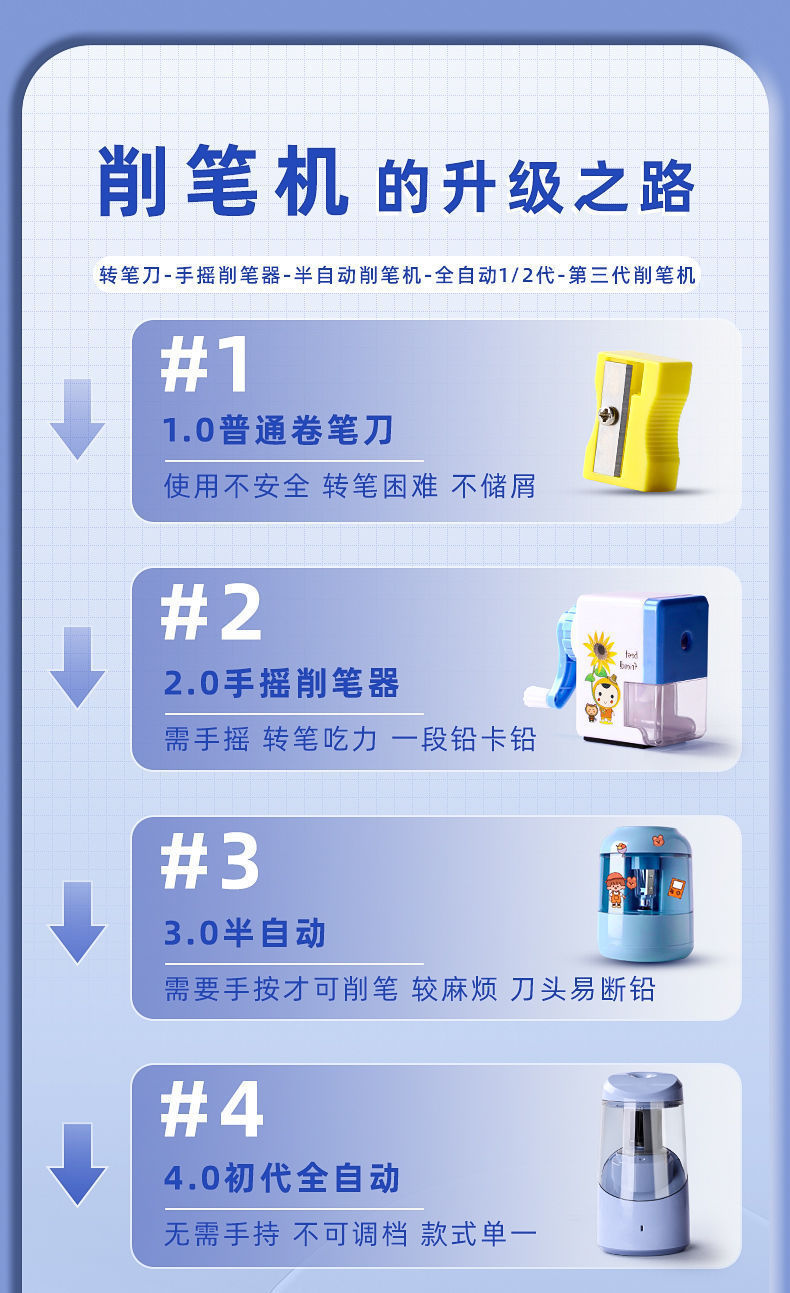 削笔机 的升级之路

转笔刀-手摇削笔器-半自动削笔机-全自动1/2代-第三代削笔机

#1
1.0普通卷笔刀
使用不安全 转笔困难 不储屑

#2
2.0手摇削笔器
需手摇 转笔吃力 一段铅卡铅

#3
3.0半自动
需要手按才可削笔 较麻烦 刀头易断铅

#4
4.0初代全自动
无需手持 不可调档 款式单一