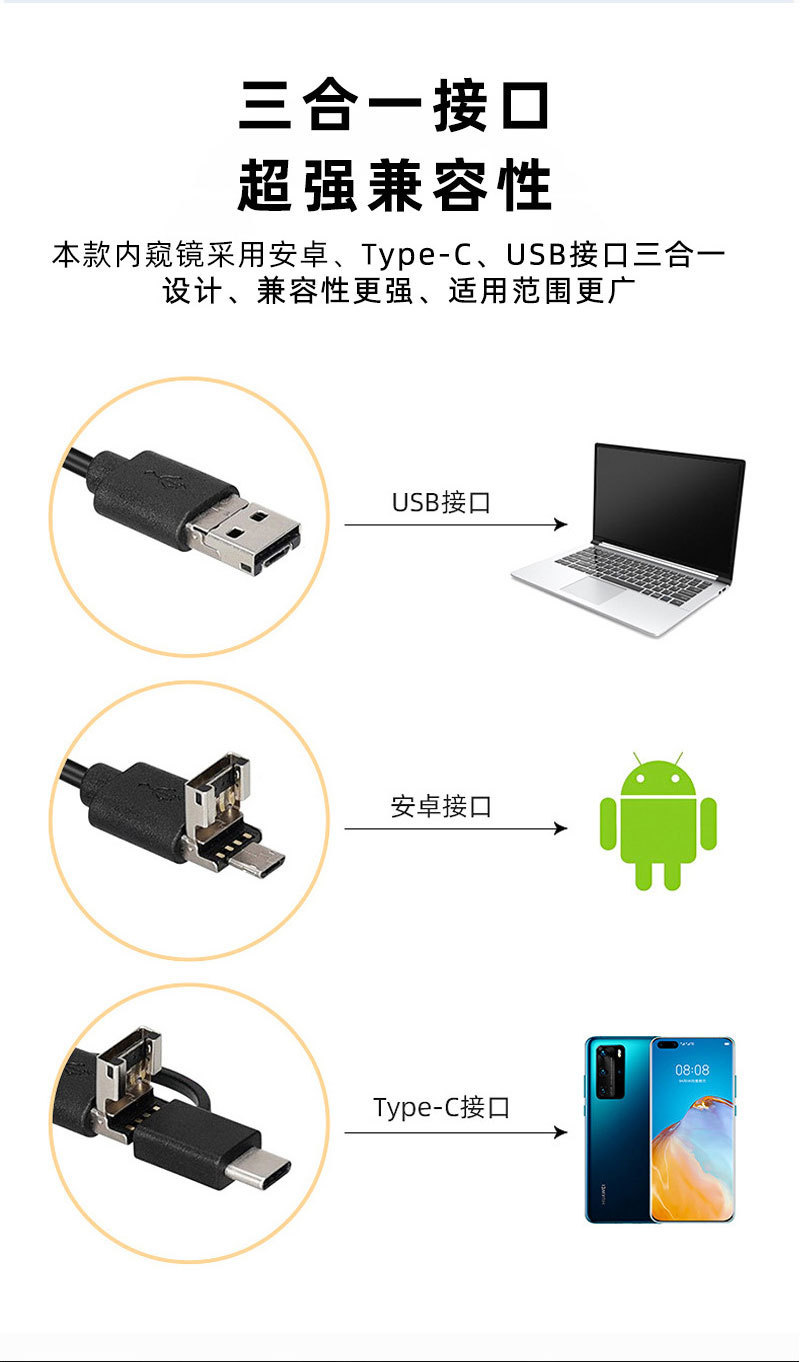 三合一接口
超强兼容性

本款内窥镜采用安卓、Type-C、USB接口三合一设计、兼容性更强、适用范围更广

USB接口

安卓接口

Type-C接口

08:08